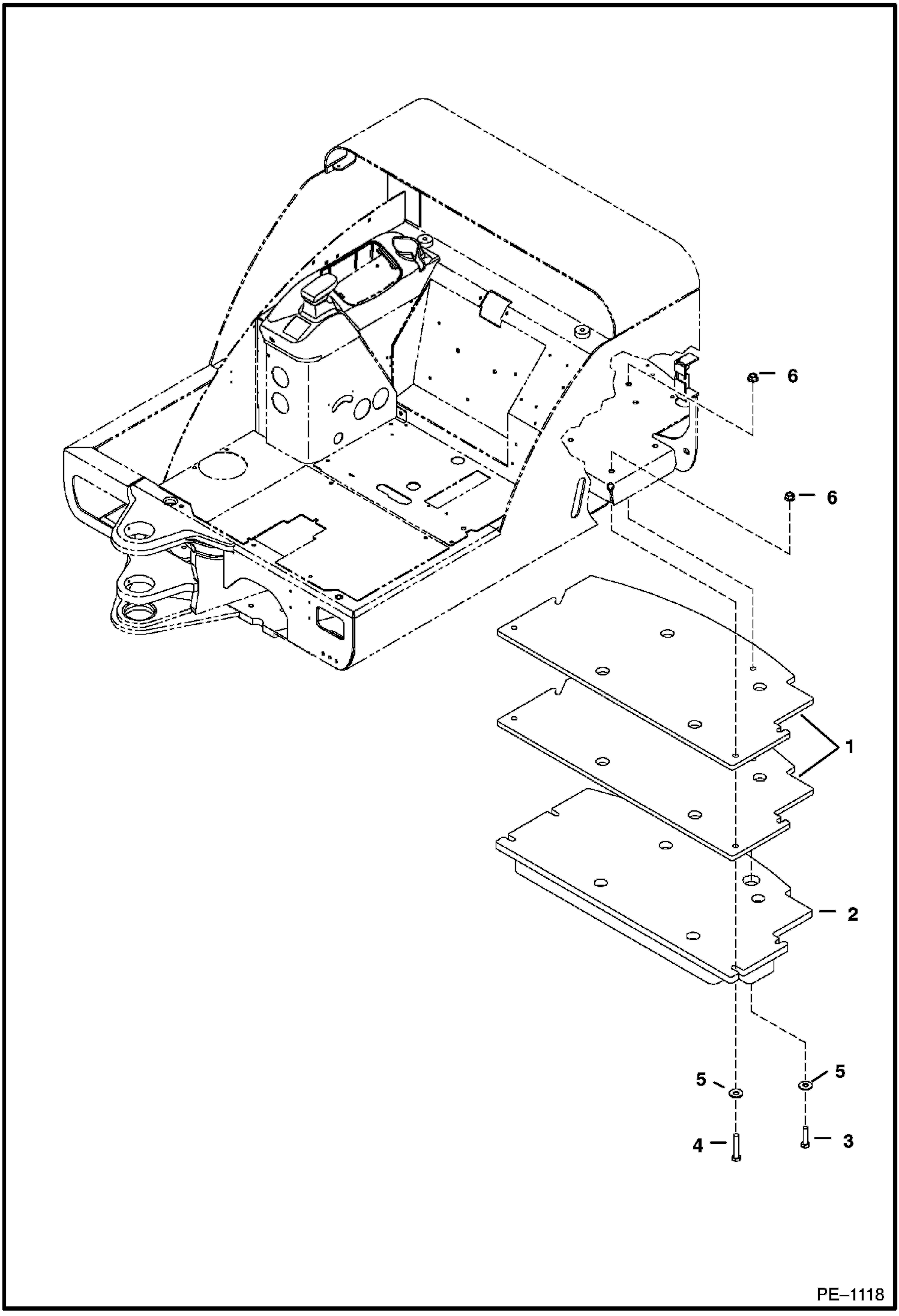 6

6

1

2

5

5

4

3

PE–1118