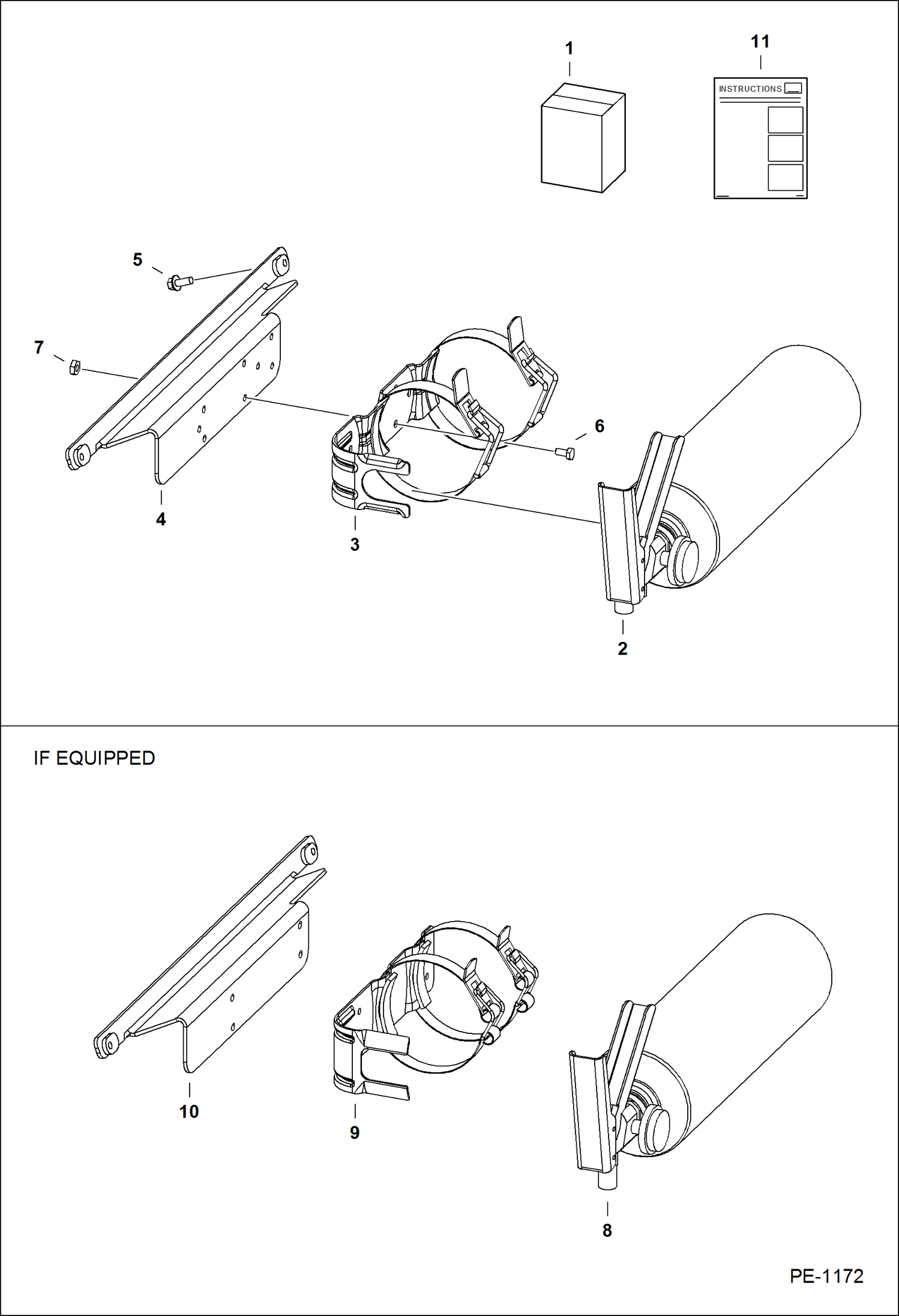 1

11

INSTRUCTIONS

5

7

6

4

3

2

IF EQUIPPED

10

9

8

PE-1172