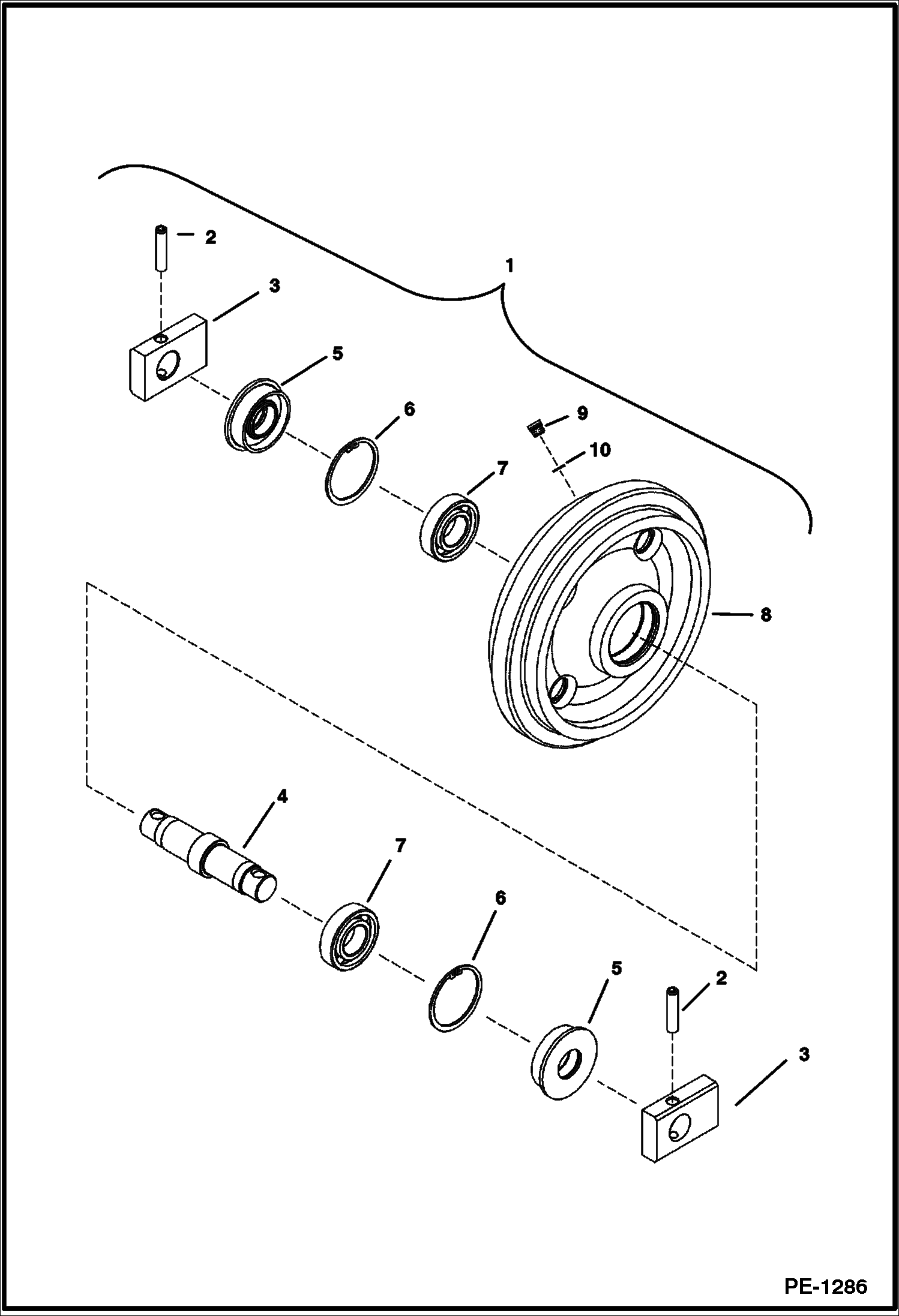 2
1
3
5
6
9
10
7
8
4
7
6
5
2
3
PE-1286