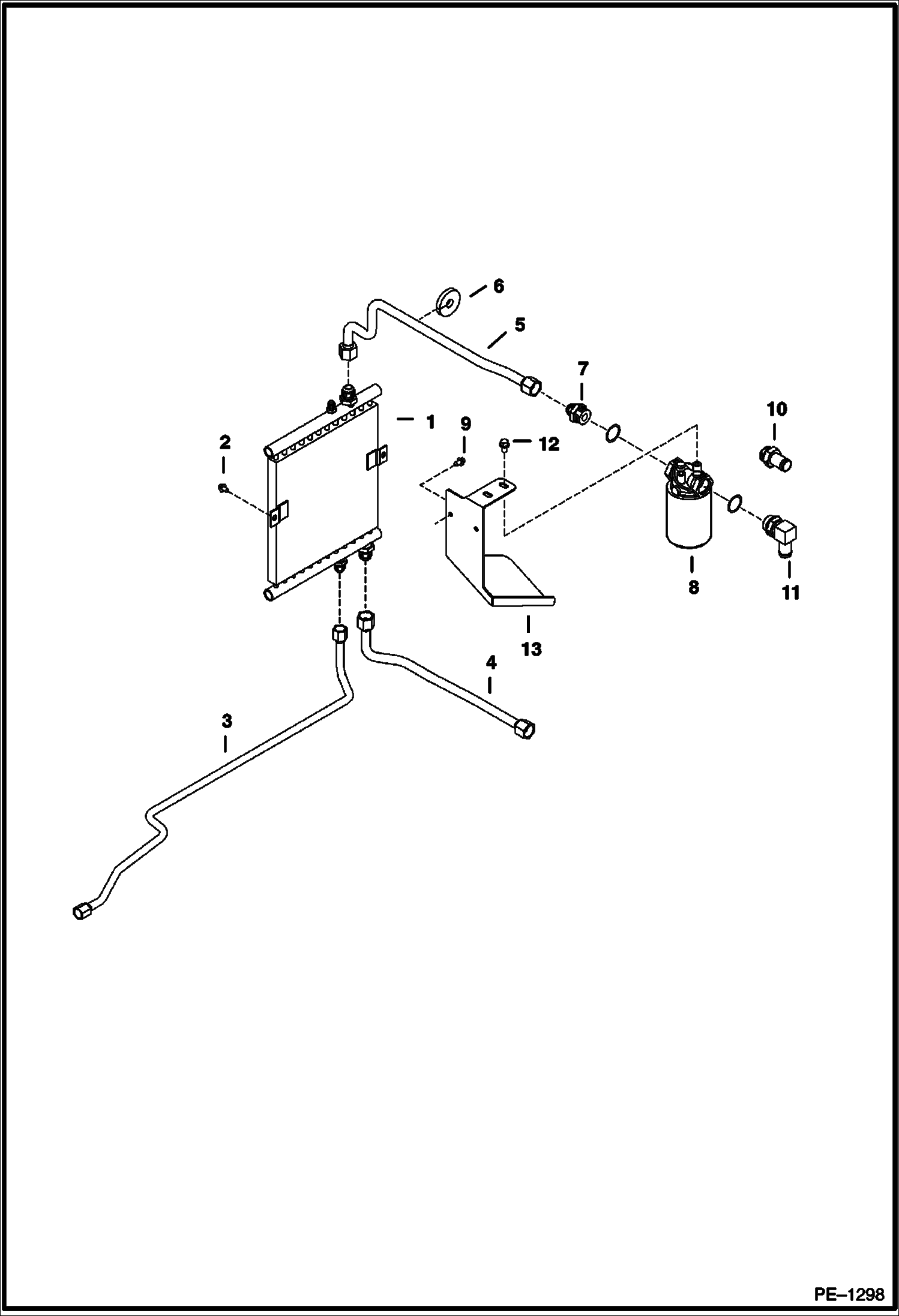 6
5
7
10
1
9
12
2
8
11
13
4
3
PE–1298