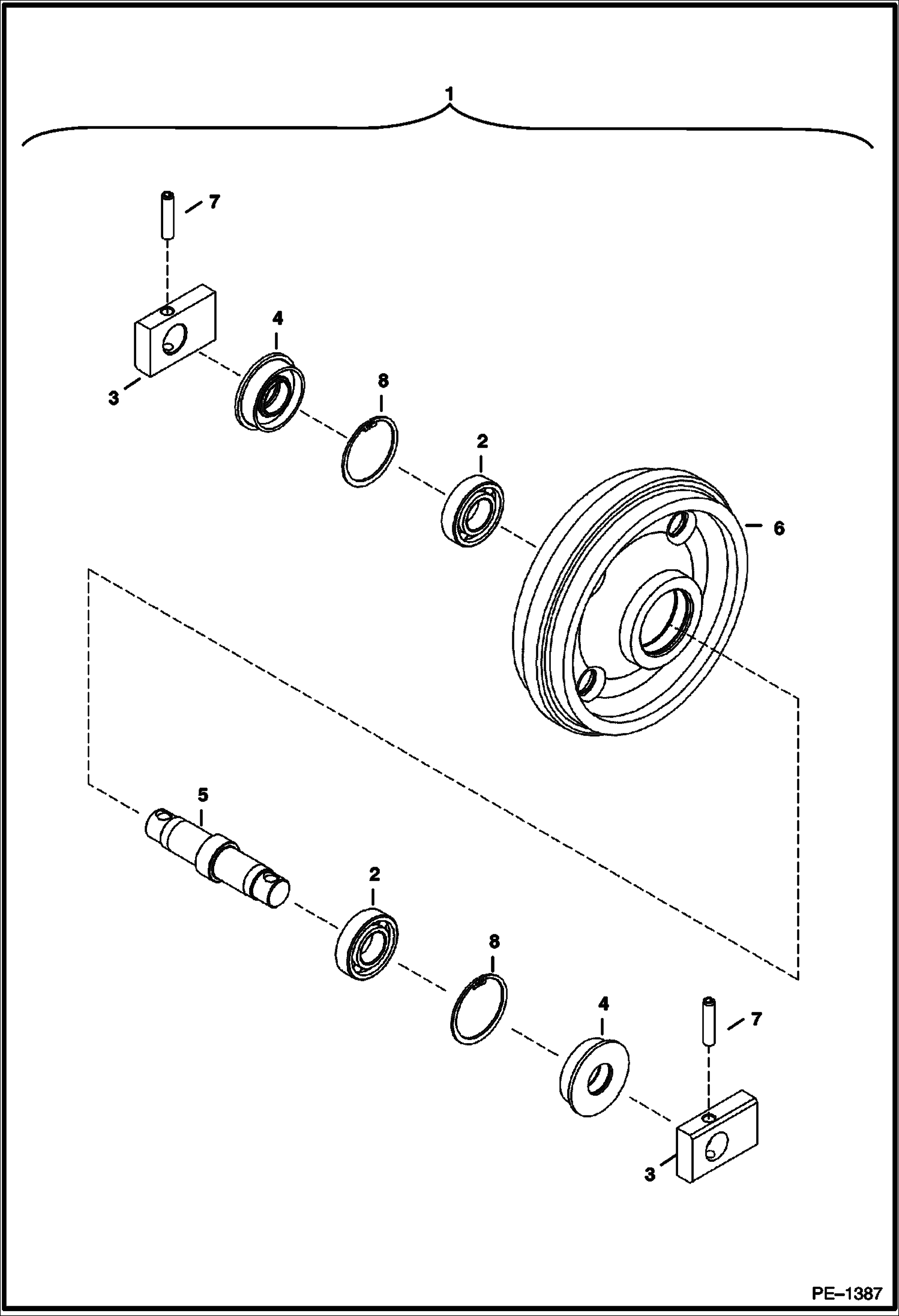 1

7

4

3

8

2

6

5

2

8

4

7

3

PE–1387