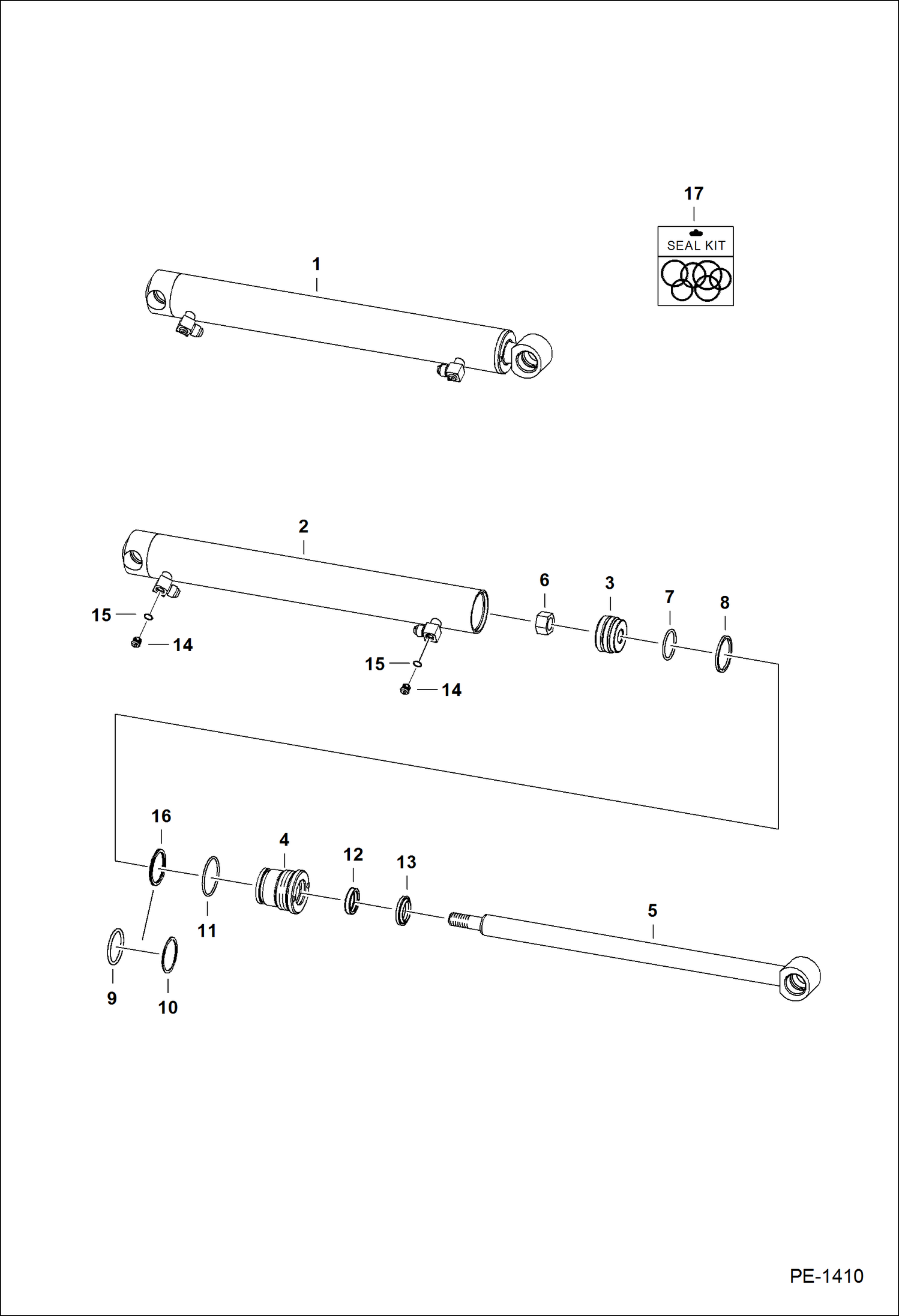 17

SEAL KIT

1

2

6

3

7

8

15

14

15

14

16

4

12

13

5

11

9

10

PE-1410