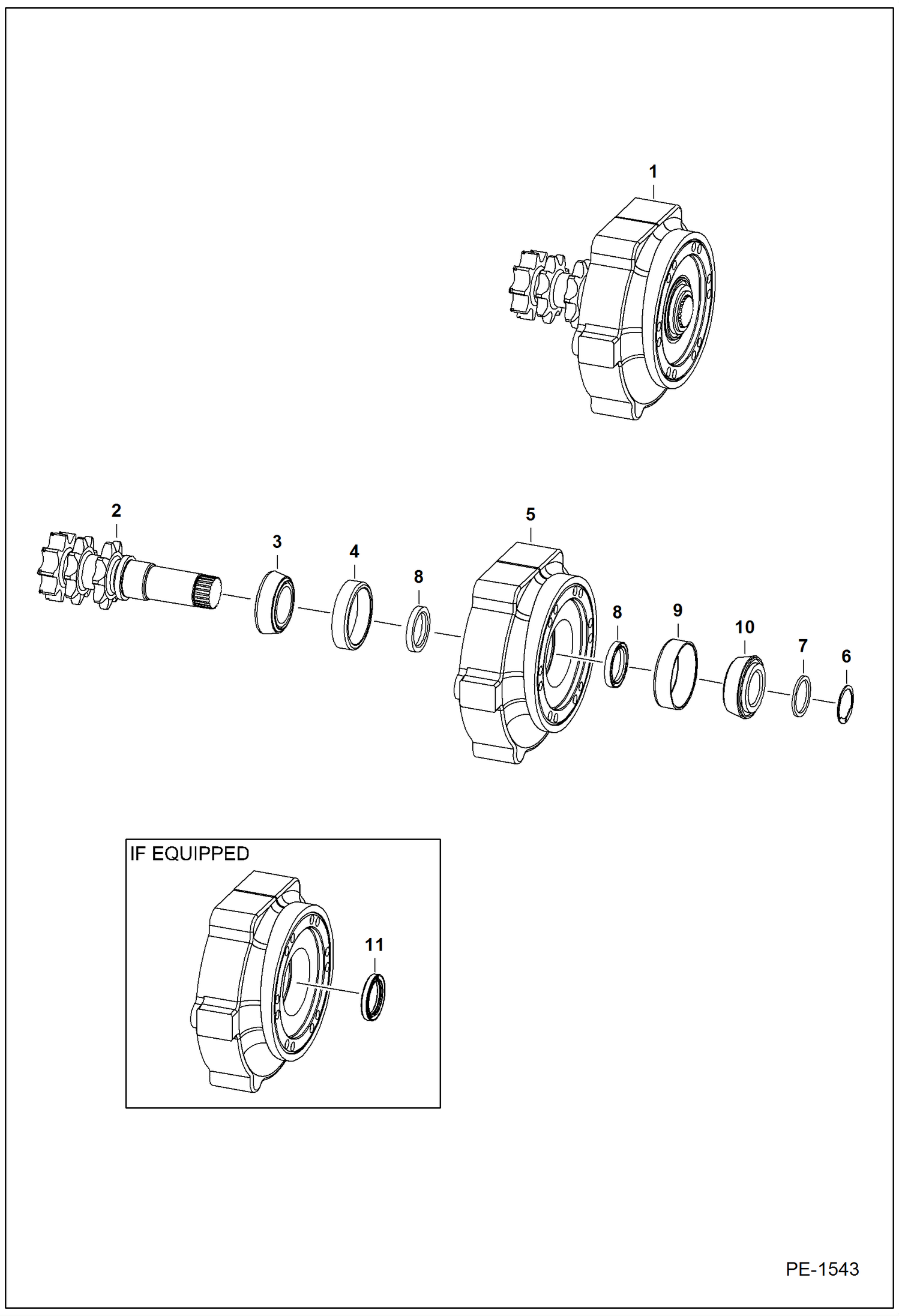 1

2

3

4

8

5

8

9

10

7

6

IF EQUIPPED

11

PE-1543