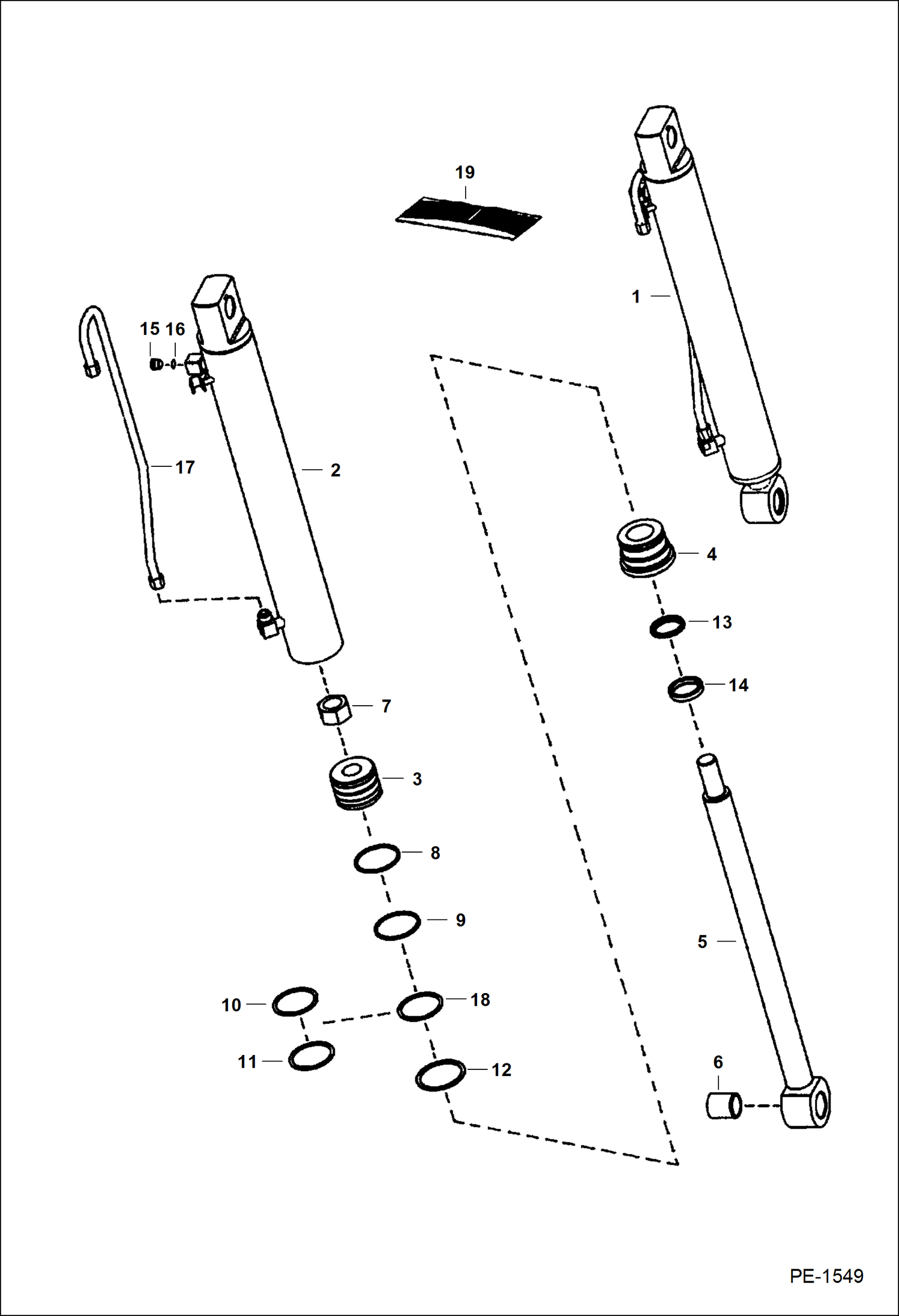 19

1

15 16

17

2

4

13

14

7

3

8

9

5

10

18

11

12

6

PE-1549