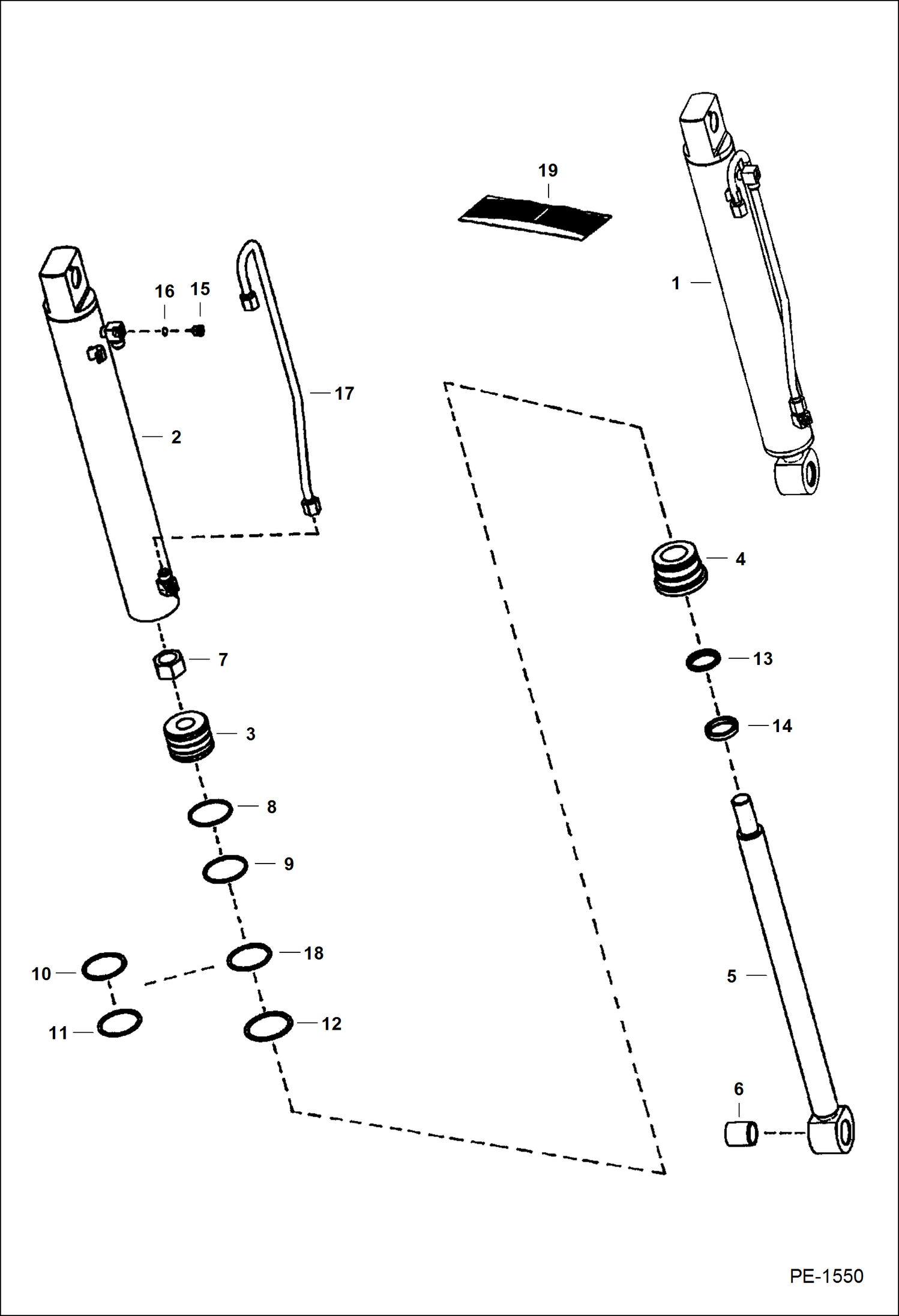 19

16 15

1

17

2

4

7

13

3

14

8

9

18

10

5

11

12

6

PE-1550