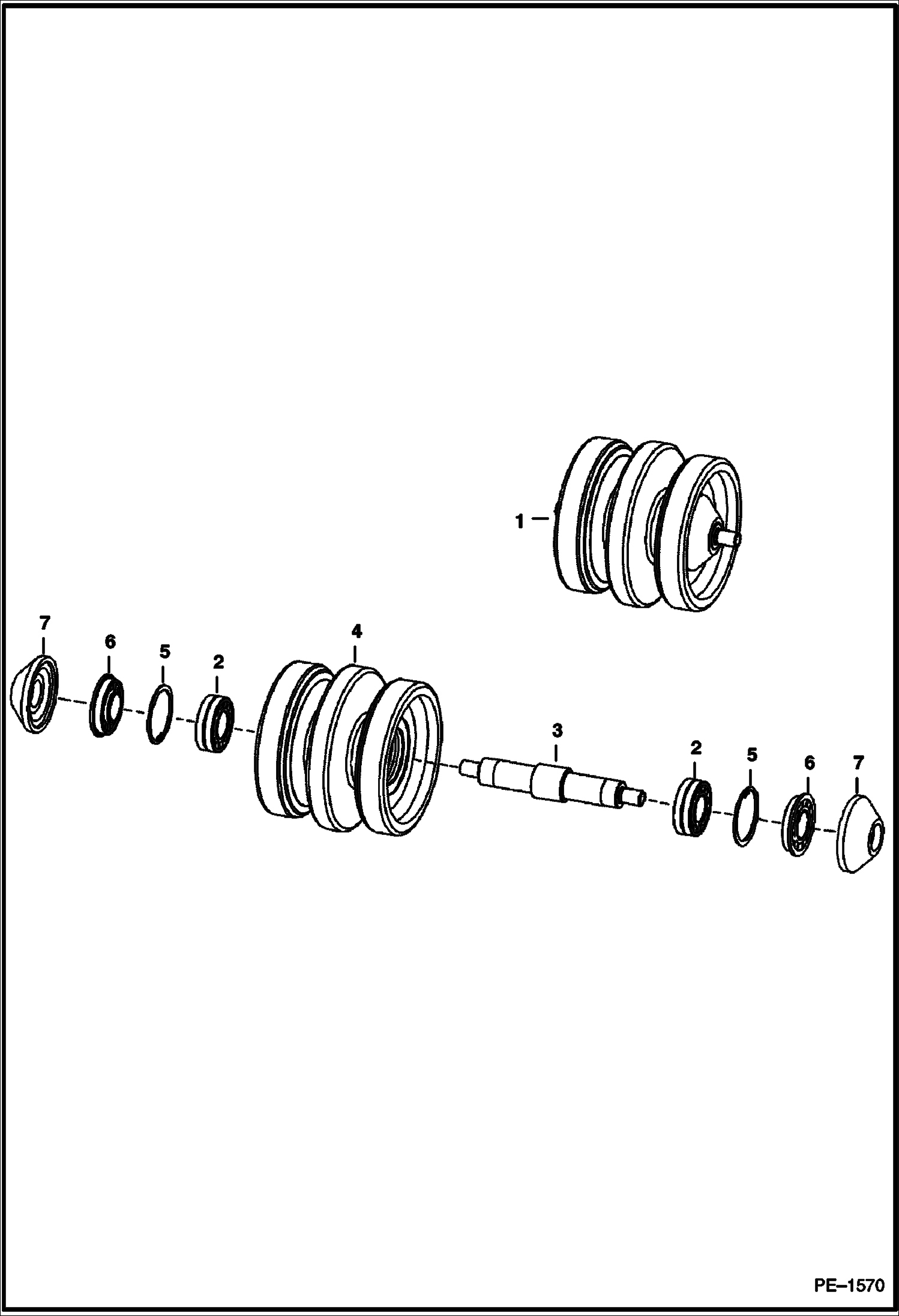 1

7
6
5
2
4
3
2
5
6
7

PE–1570