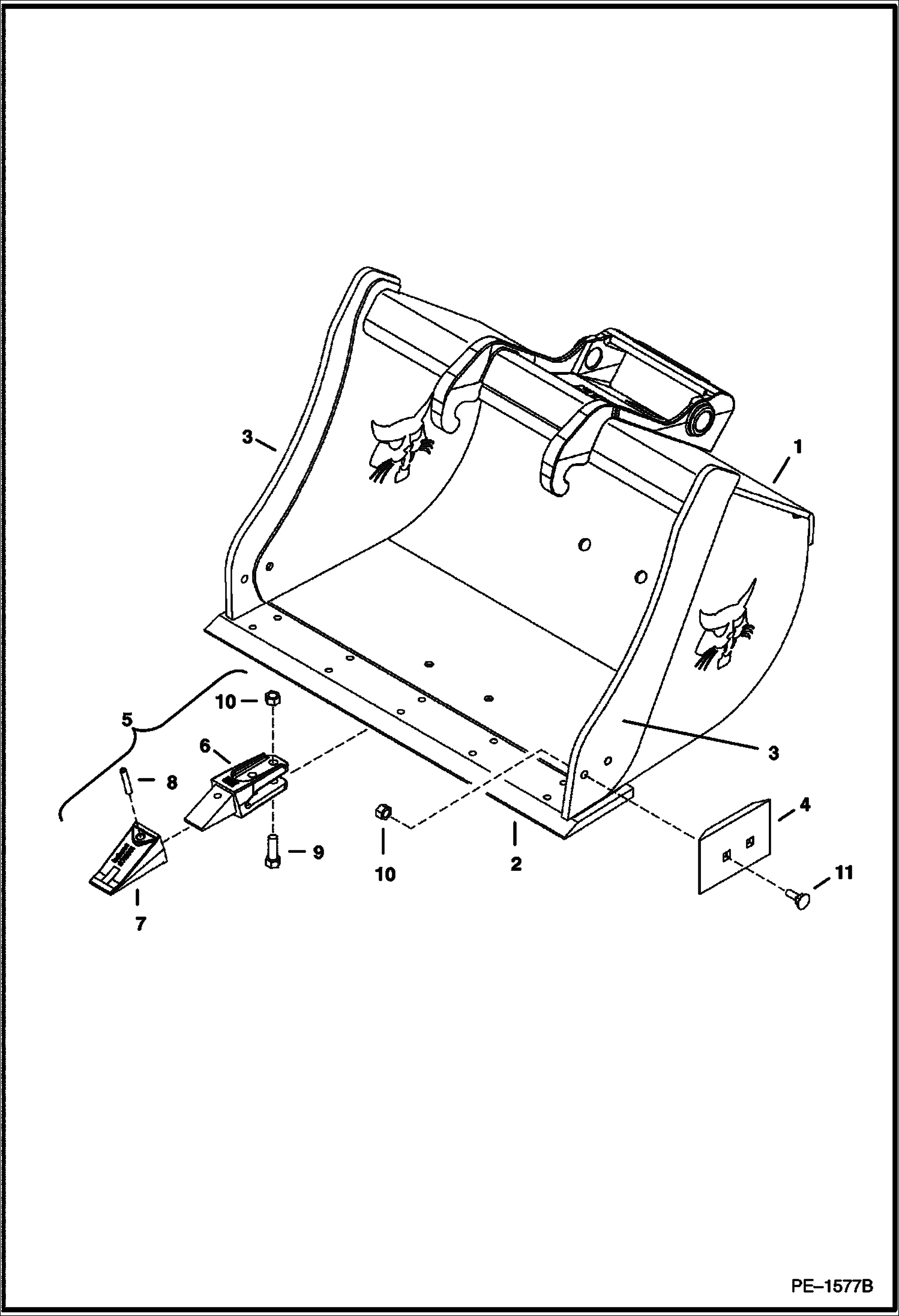 3
1
10
5
6
8
3
4
9
10
2
11
7
PE–1577B