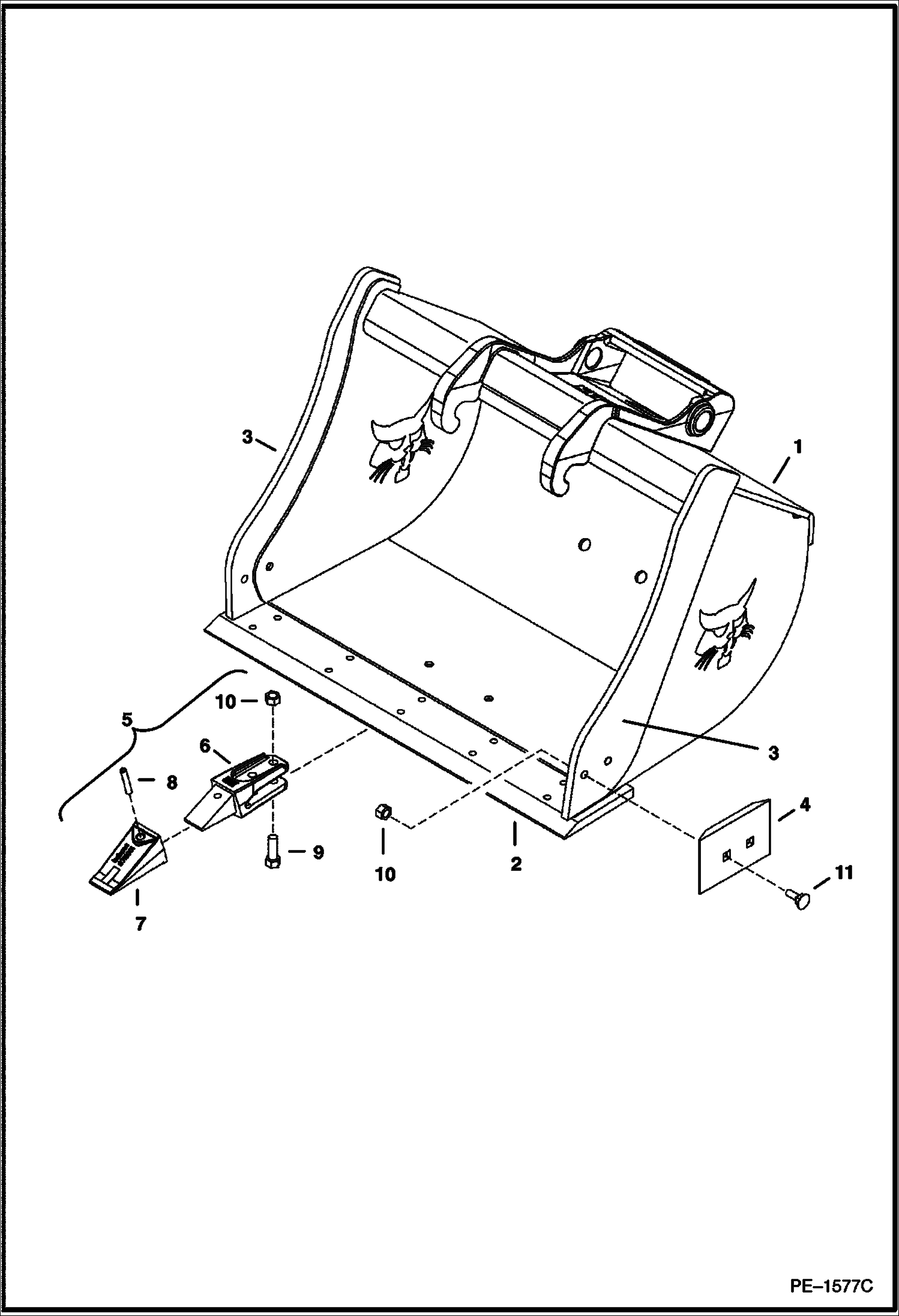 3
1
10
5
6
3
8
4
9
10
2
11
7
PE–1577C