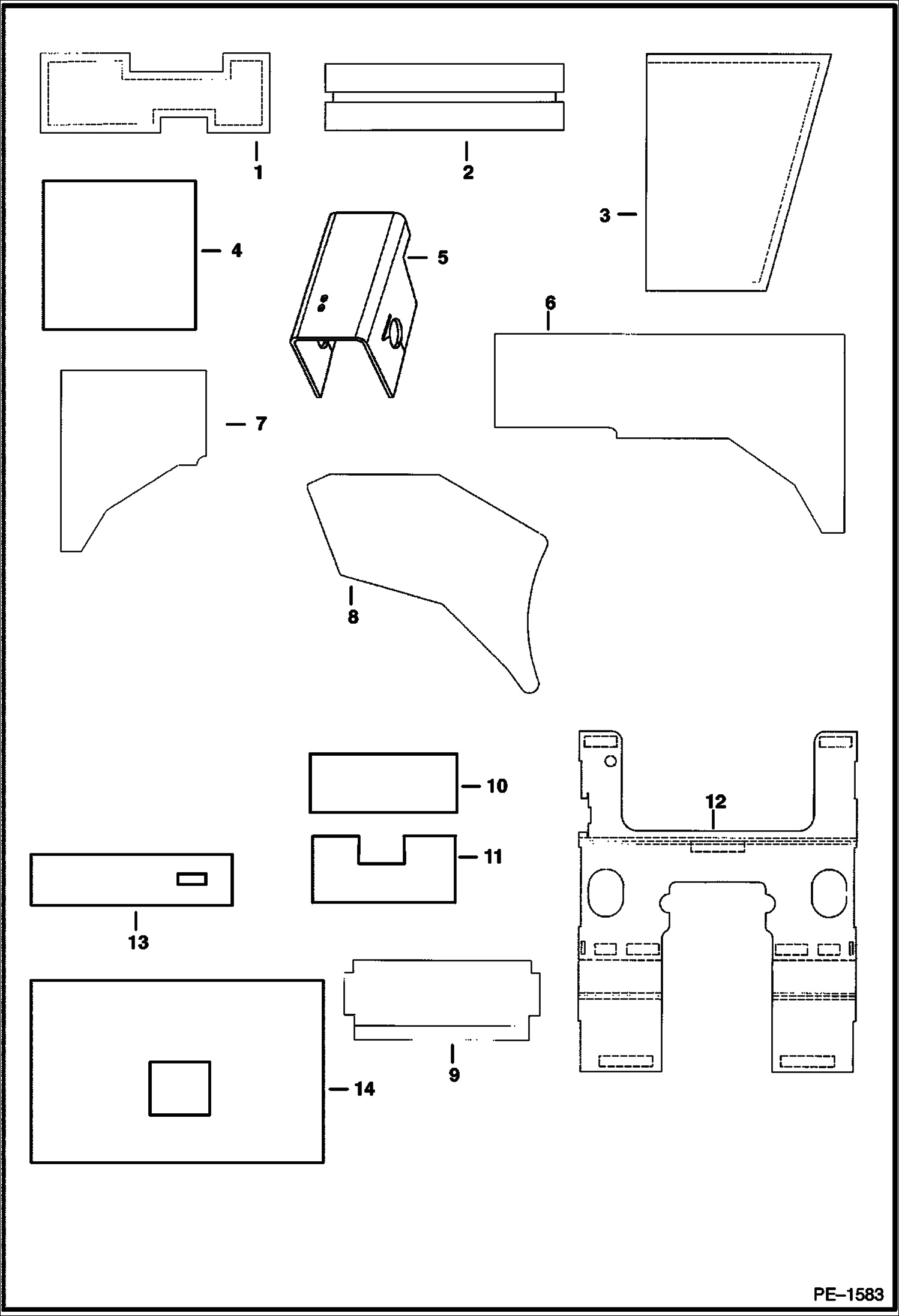 1
2
3
4
5
6
7
8
10
12
11
13
9
14
PE–1583