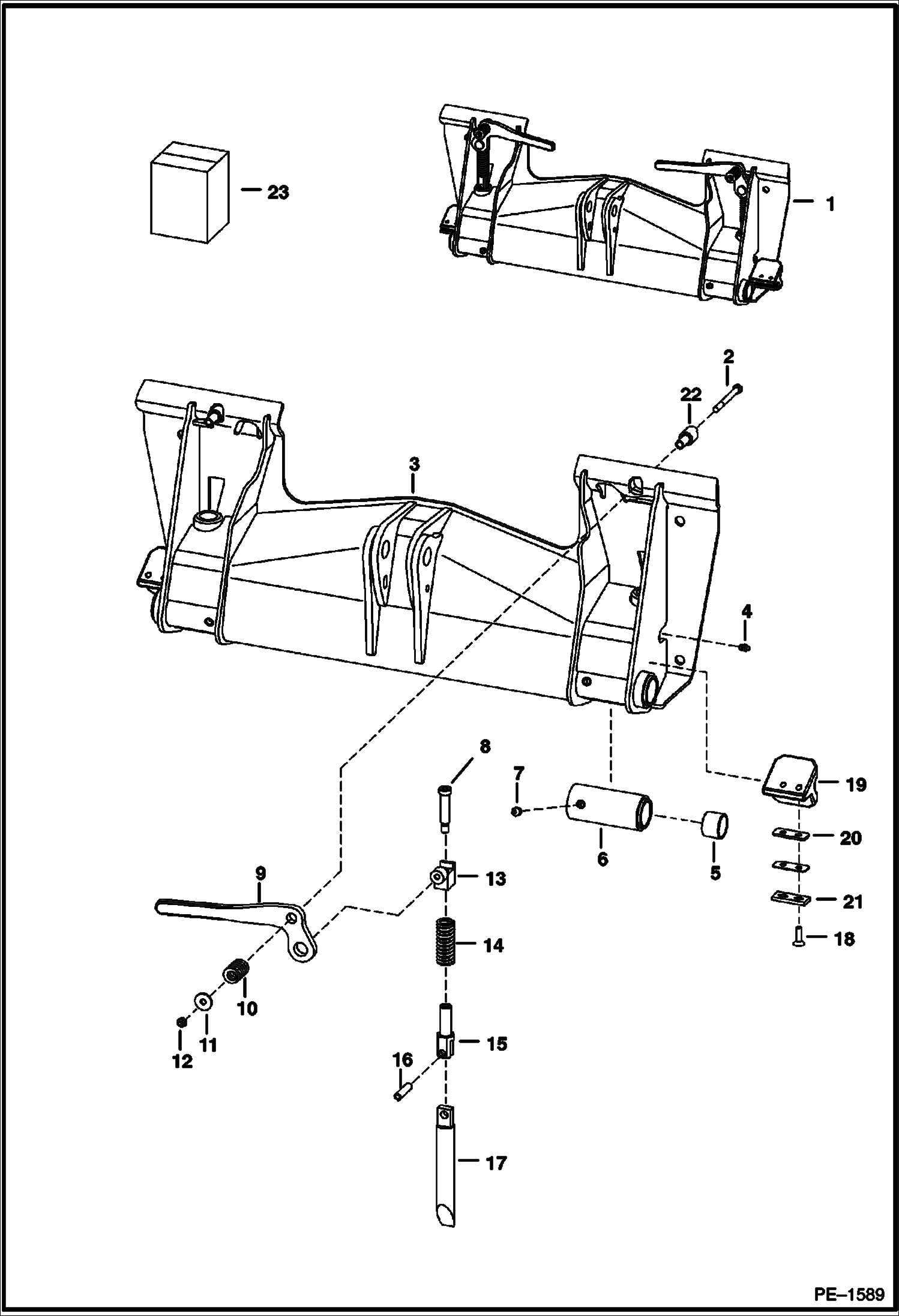 23
1
2
22
3
4
8
7
19
6
5
20
9
13
21
18
14
10
11
12
15
16
17
PE–1589