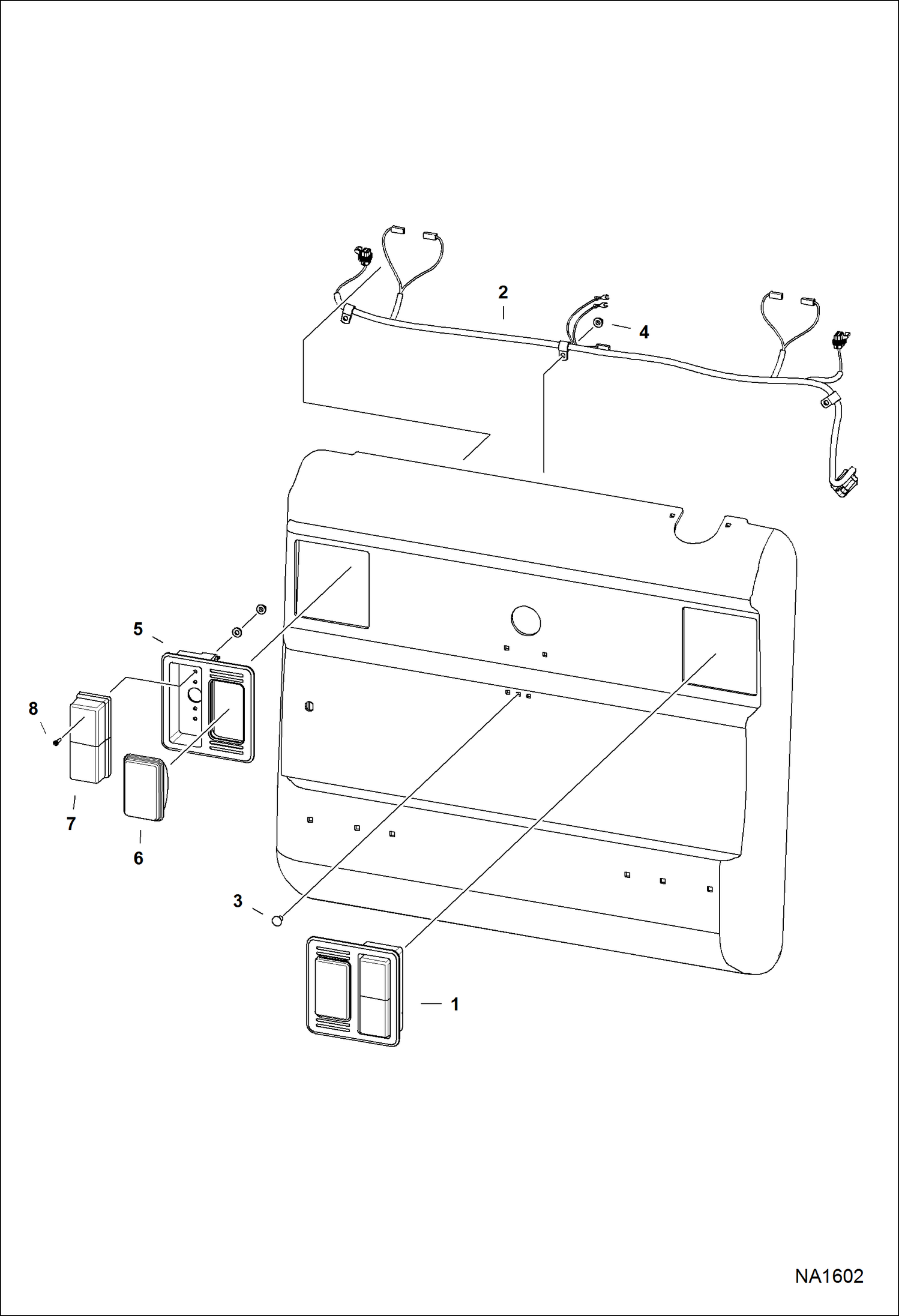 2
4
5
8
7
6
3
1
NA1602