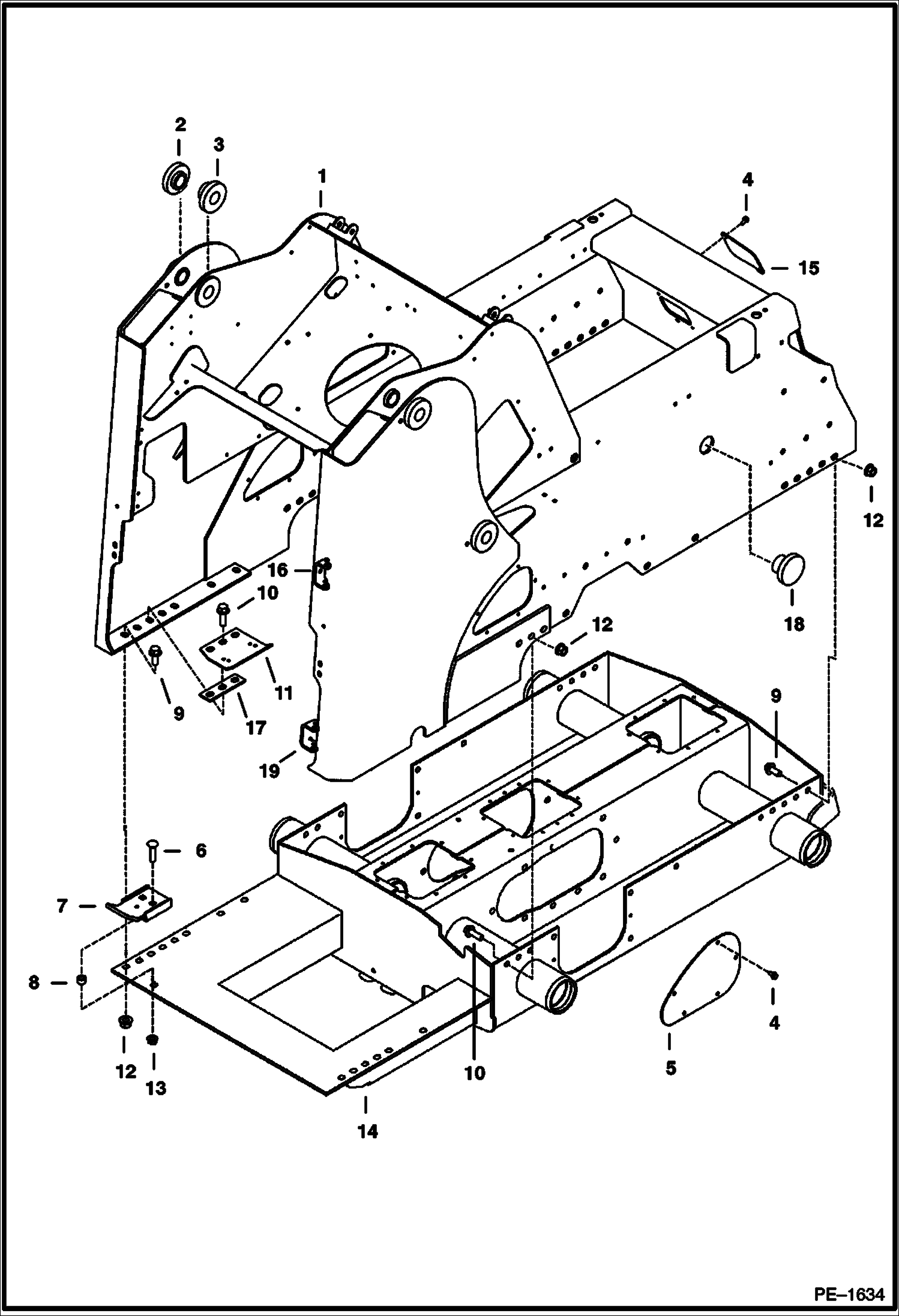 2
3
1
4
15
12
16
10
18
12
11
9
17
9
19
6
7
8
12
13
14
10
5
4
PE–1634