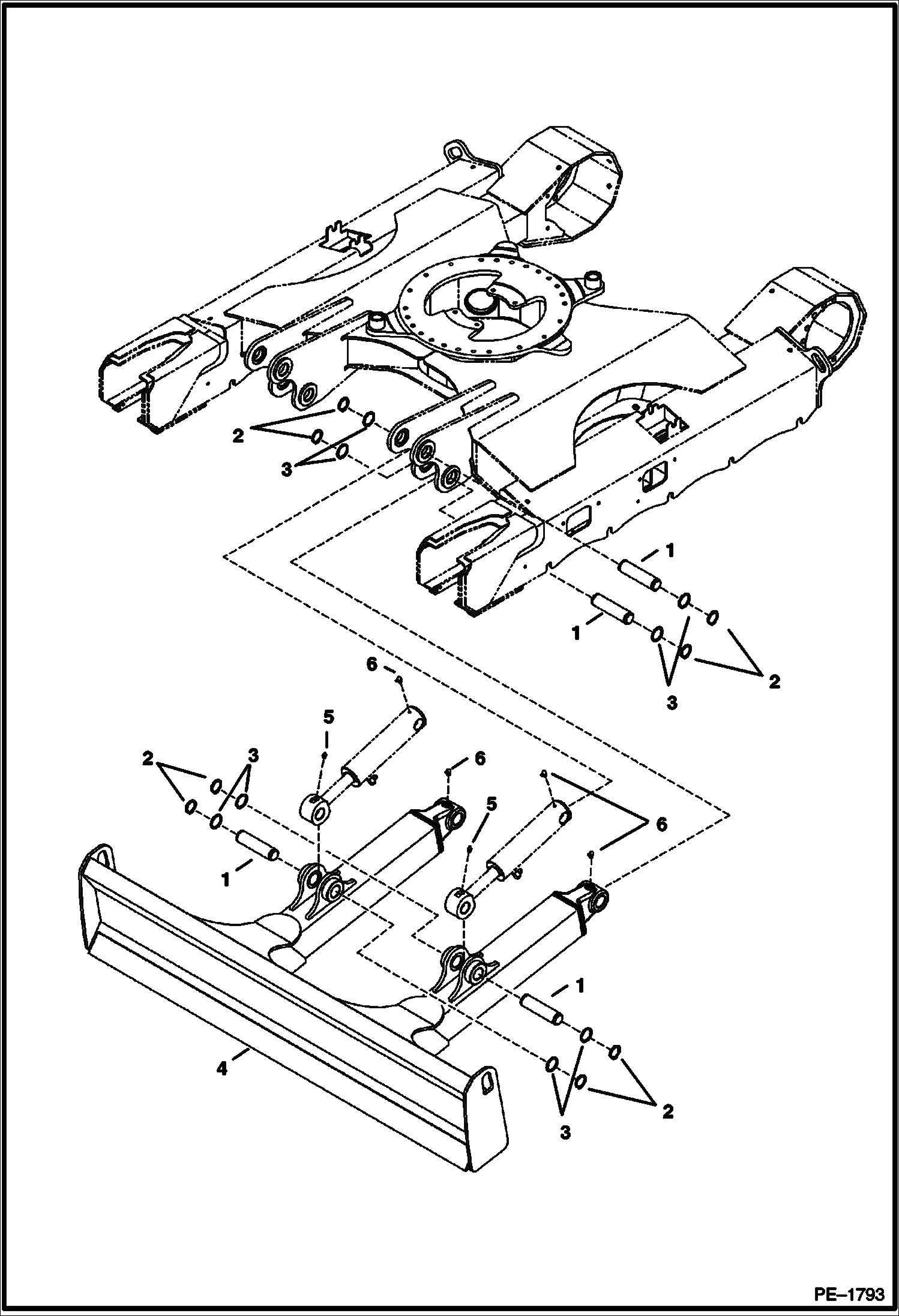 2
3
1
1
2
3
6
5
2
3
6
5
6
1
1
4
3
2
PE–1793