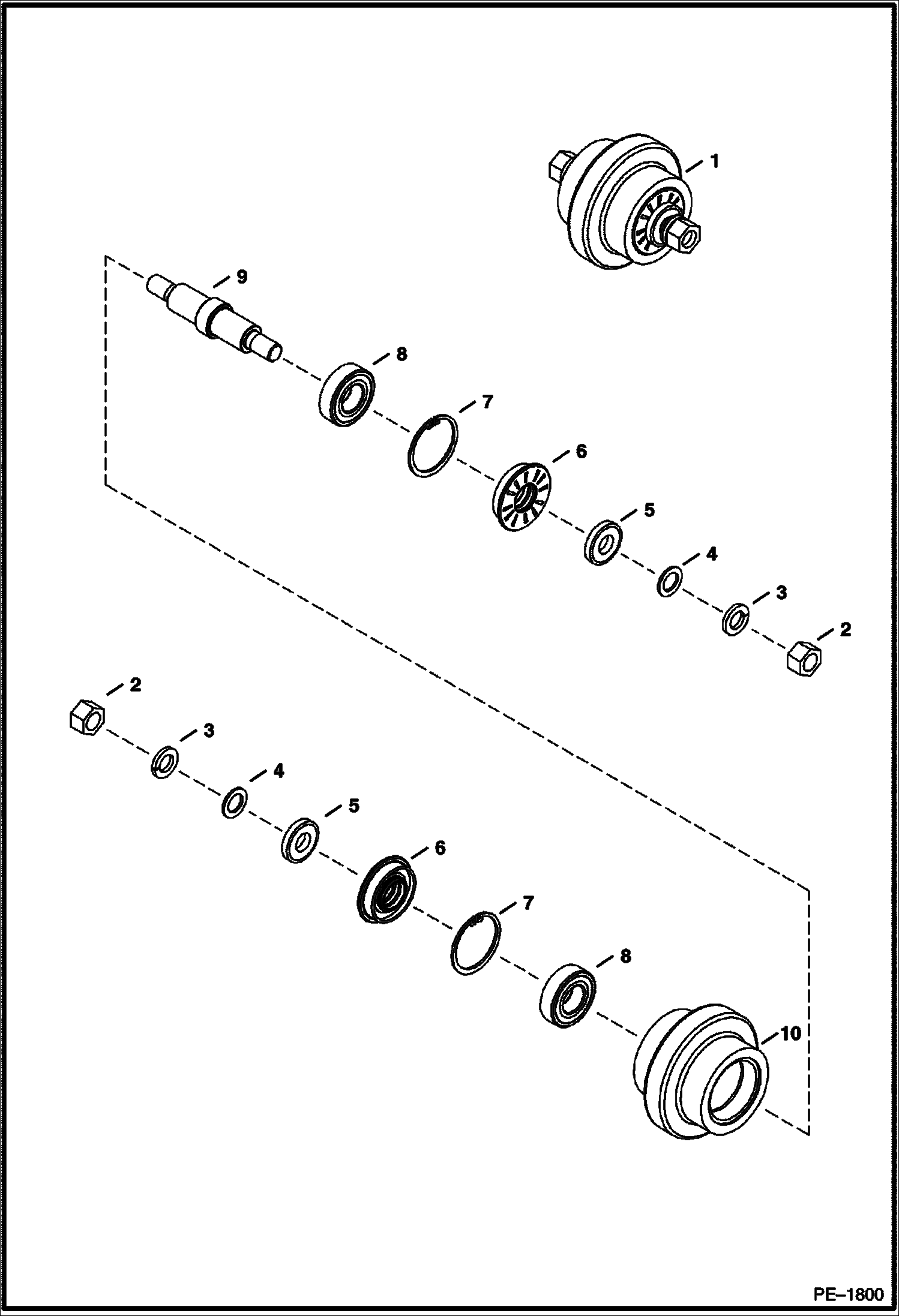 1

9

8

7

6

5

4

3

2

2

3

4

5

6

7

8

10

PE–1800