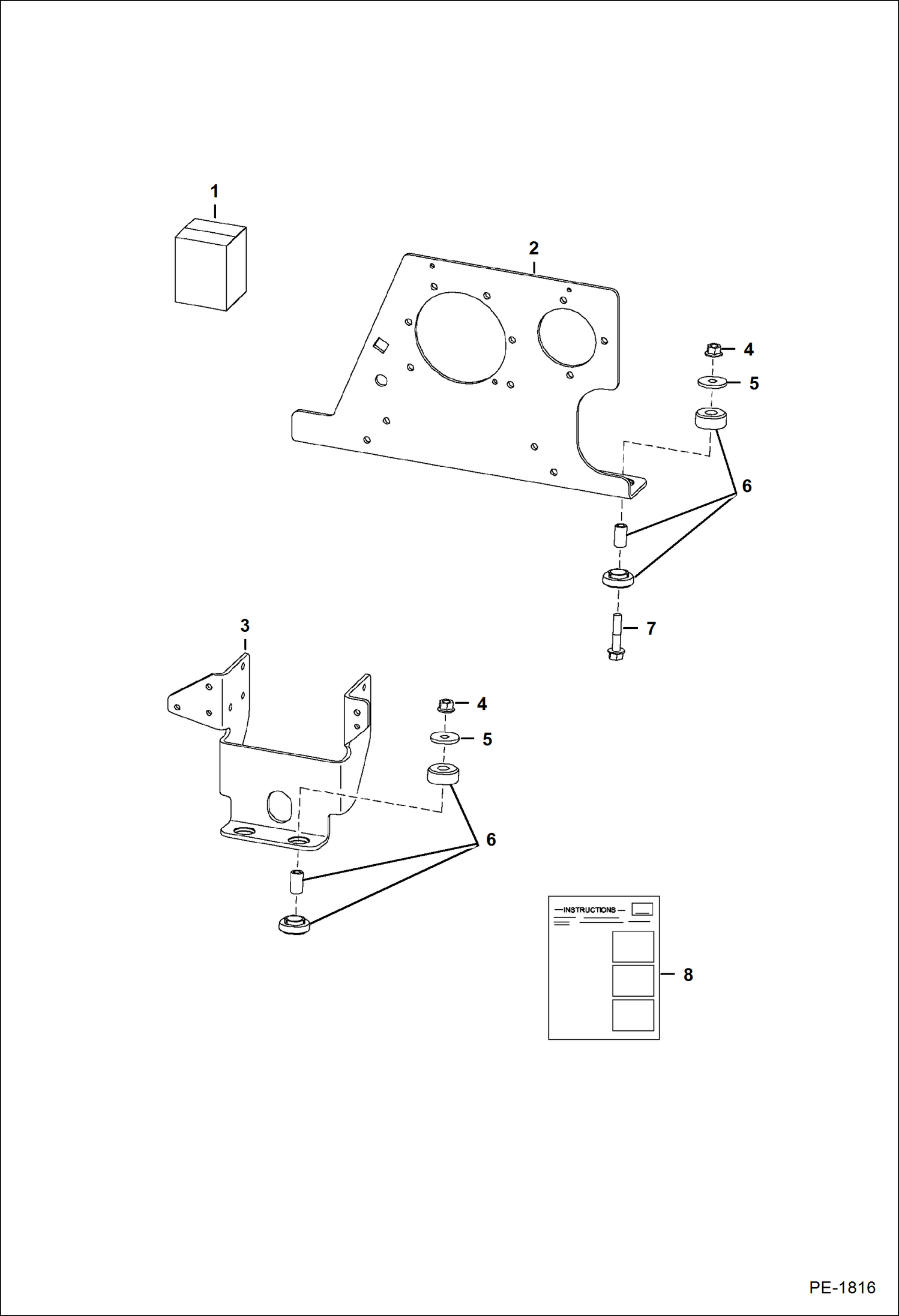 1

2

4

5

6

7

3

4

5

6

INSTRUCTIONS

8

PE-1816