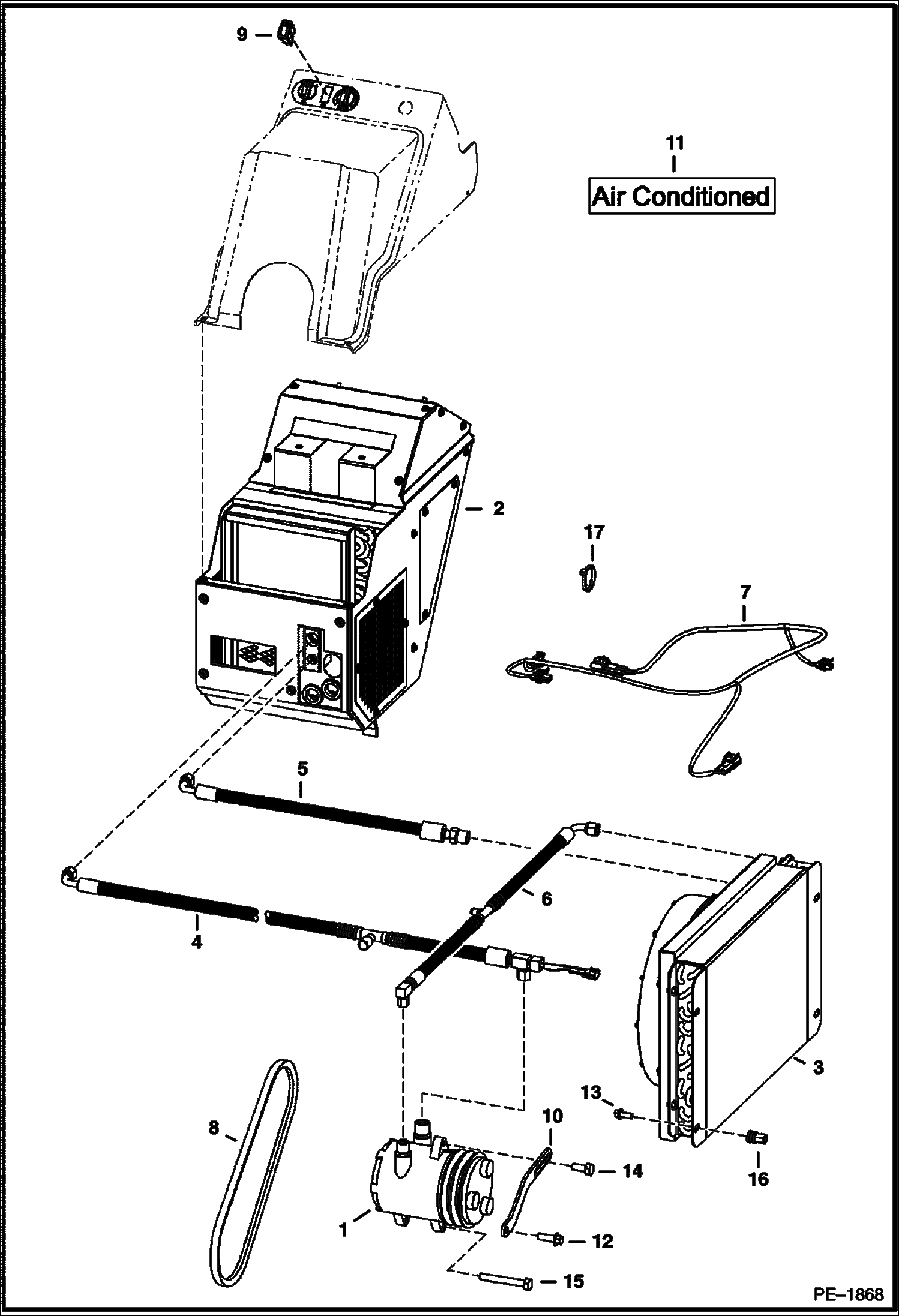 9

11

Air Conditioned

2

17

7

5

6

4

3

13

10

8

14

16

1

12

15

PE–1868