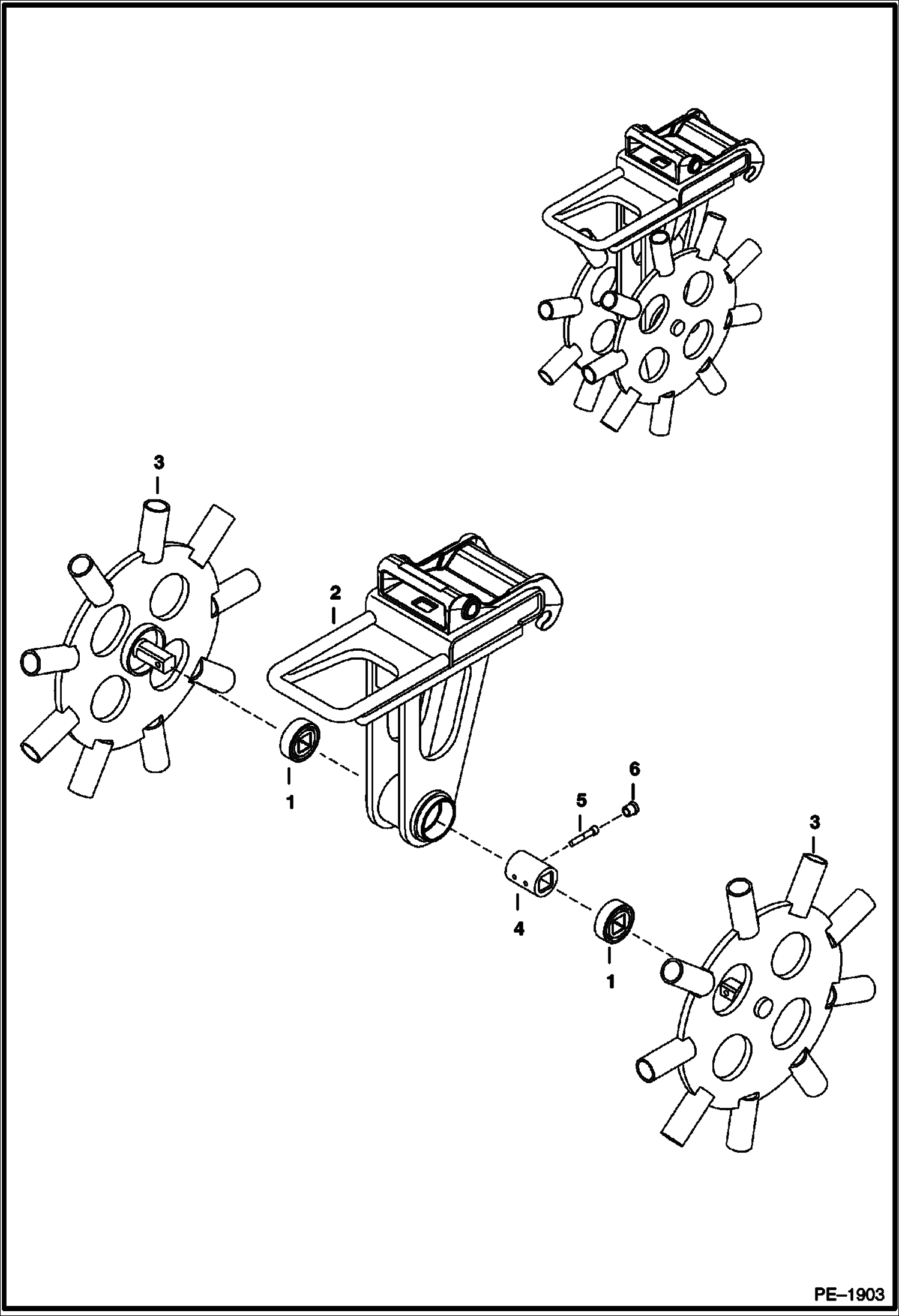 3

2

1

6

5

3

4

1

PE–1903