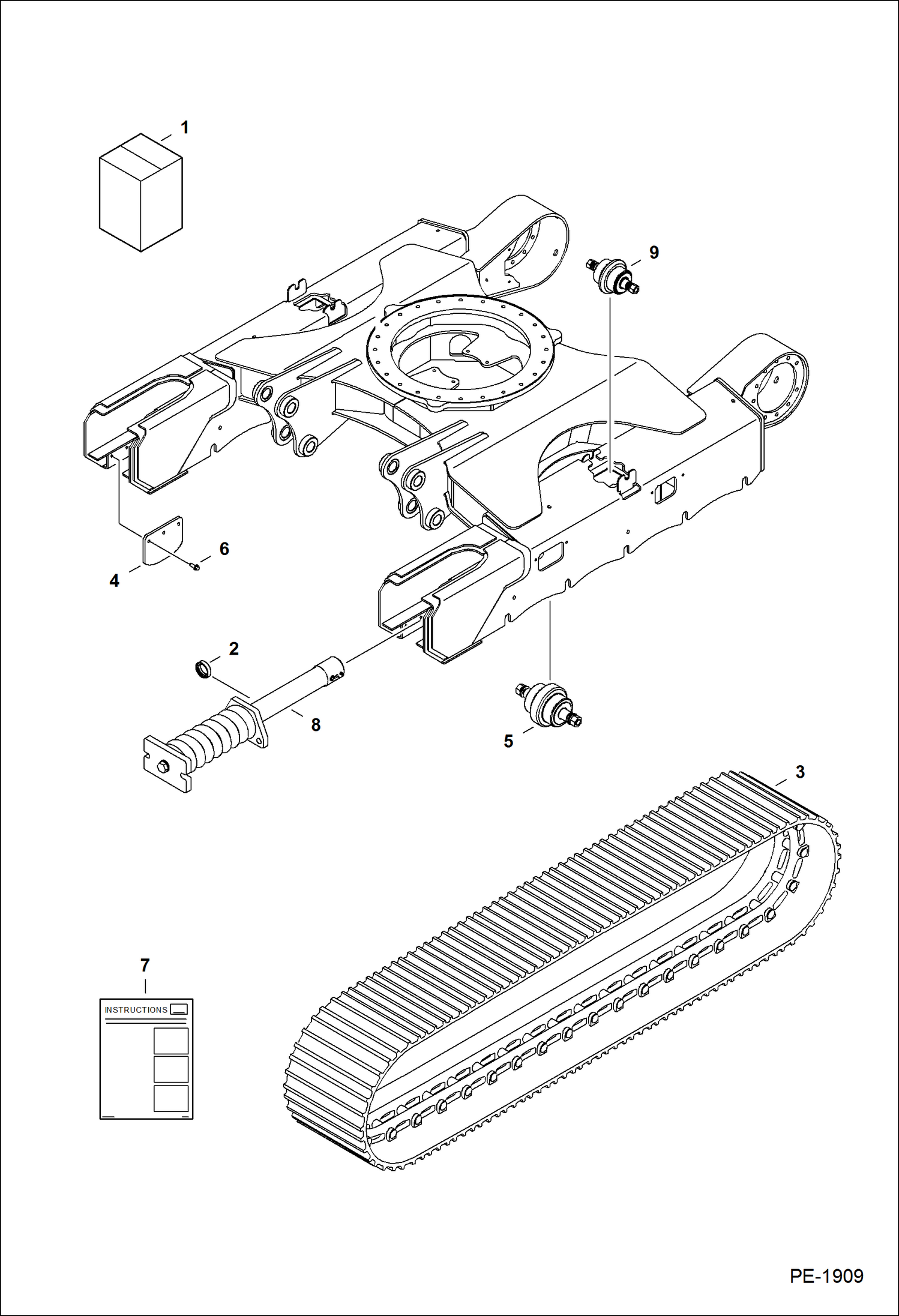 1

9

6

4

2

8

5

3

7

INSTRUCTIONS

PE-1909