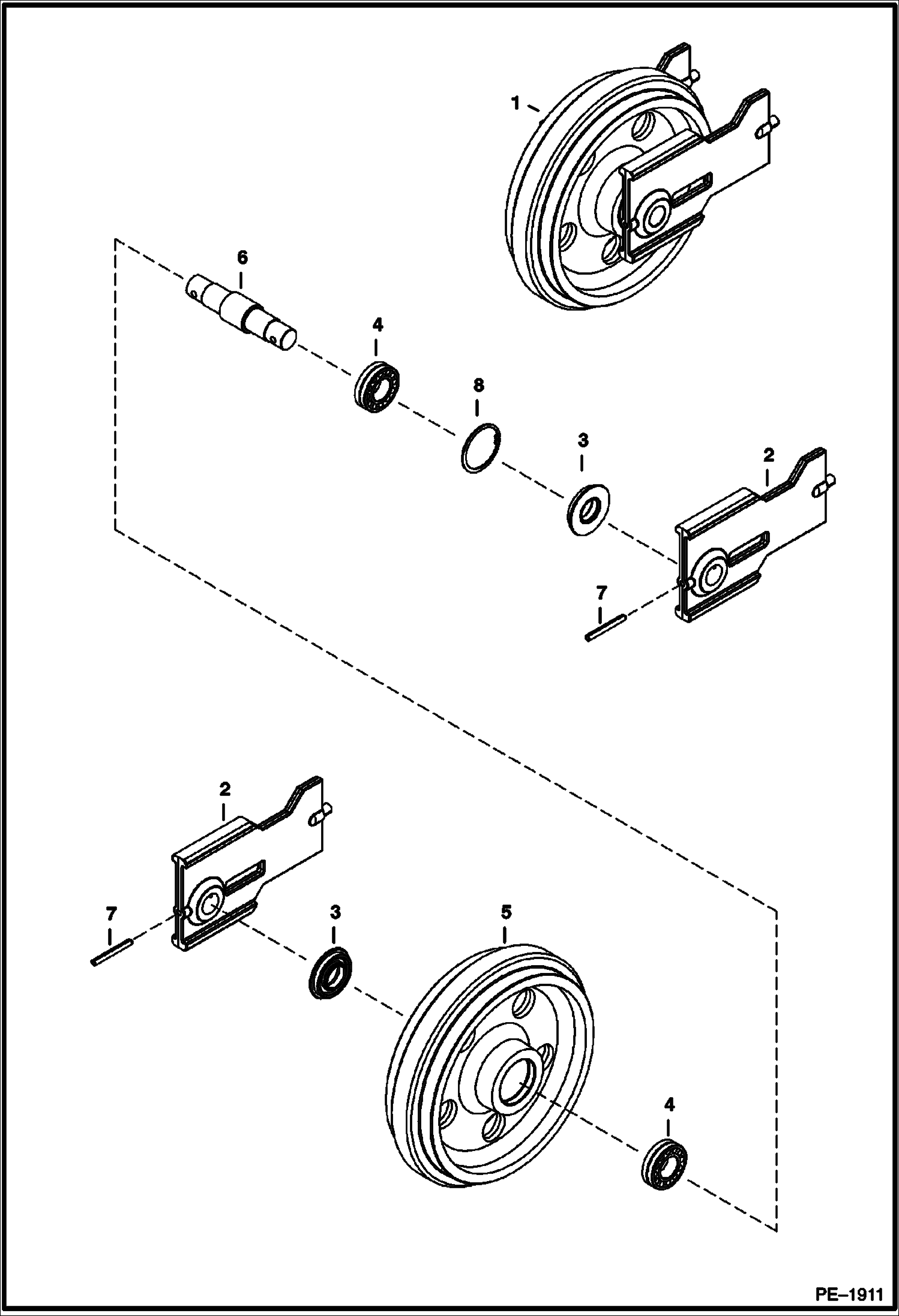 1

6

4

8

3

2

7

2

7

3

5

4

PE–1911