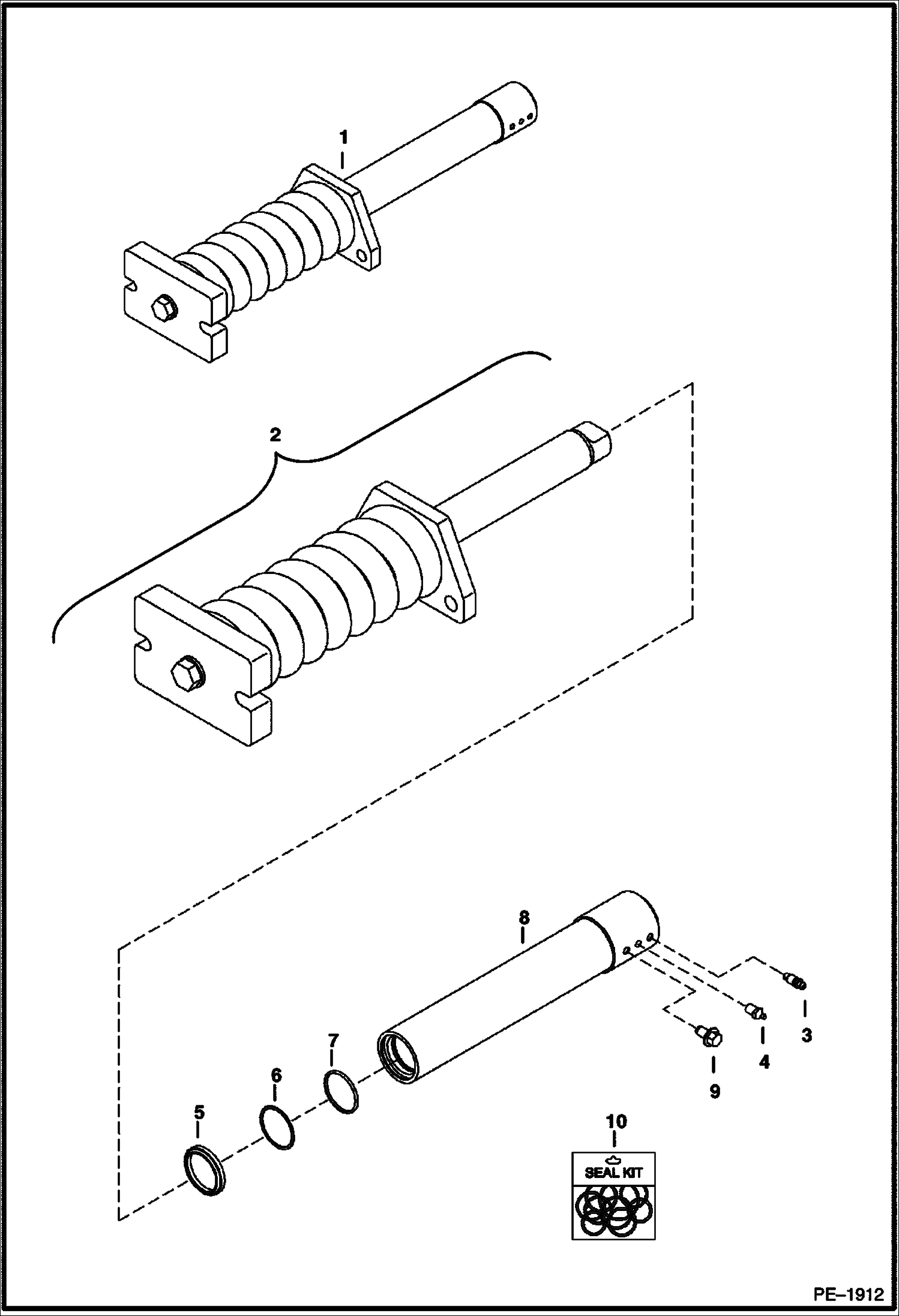 1

2

8

3

4

9

7

6

5

10

SEAL KIT

PE–1912