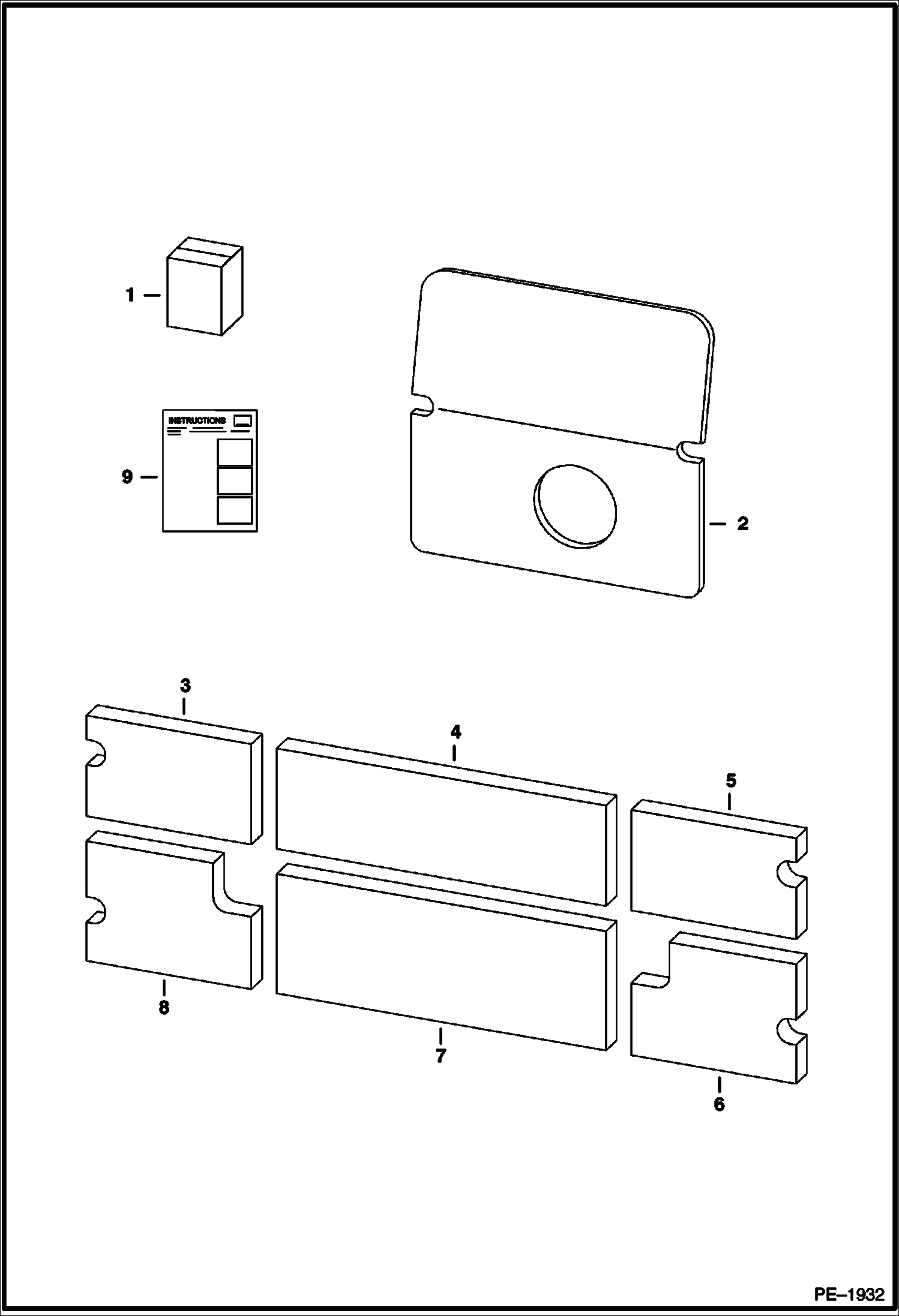 1

INSTRUCTIONS

9

2

3

4

5

8

7

6

PE–1932