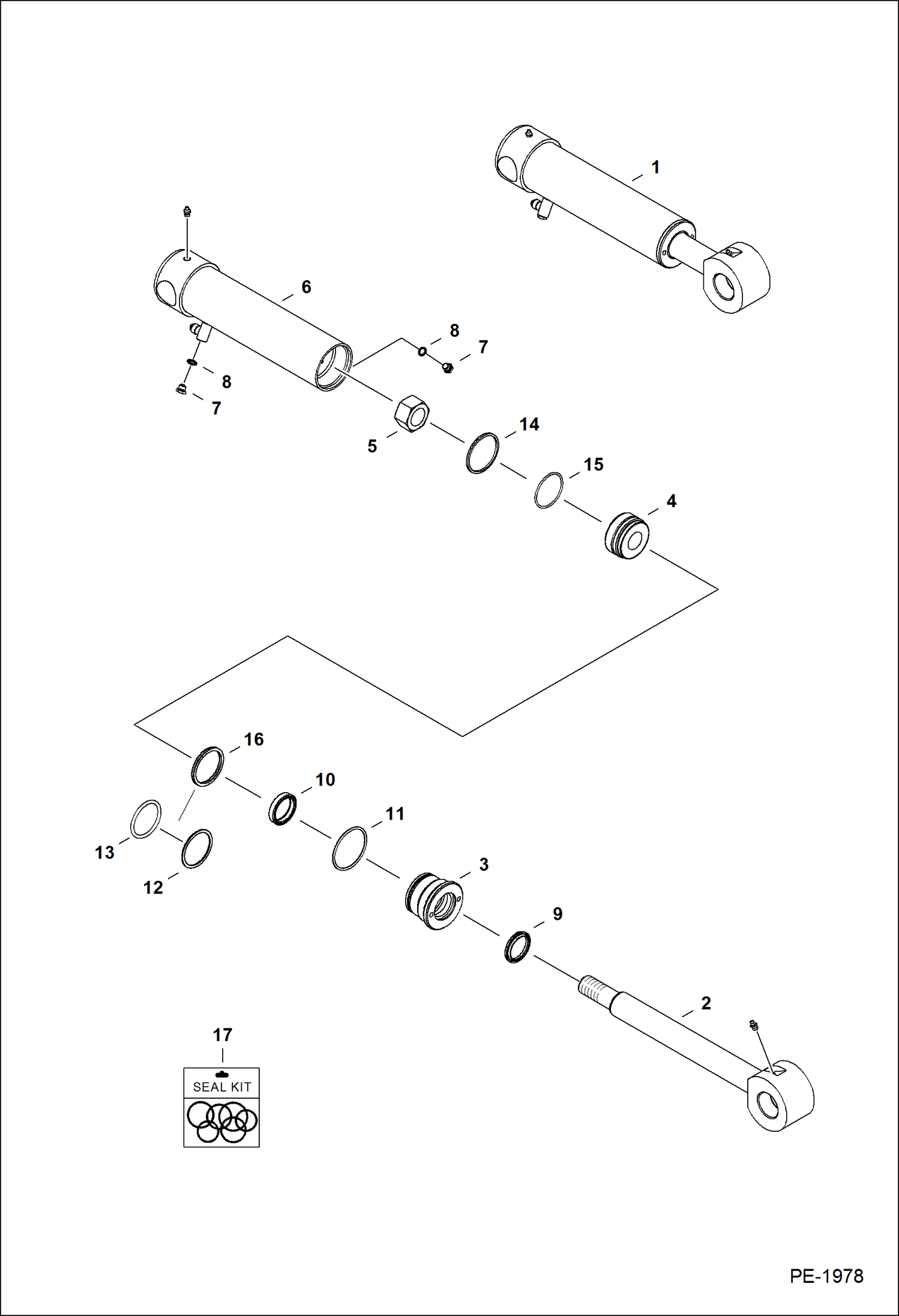 1

6

8

7

8

7

5

14

15

4

16

10

11

13

12

3

9

2

17

SEAL KIT

PE-1978