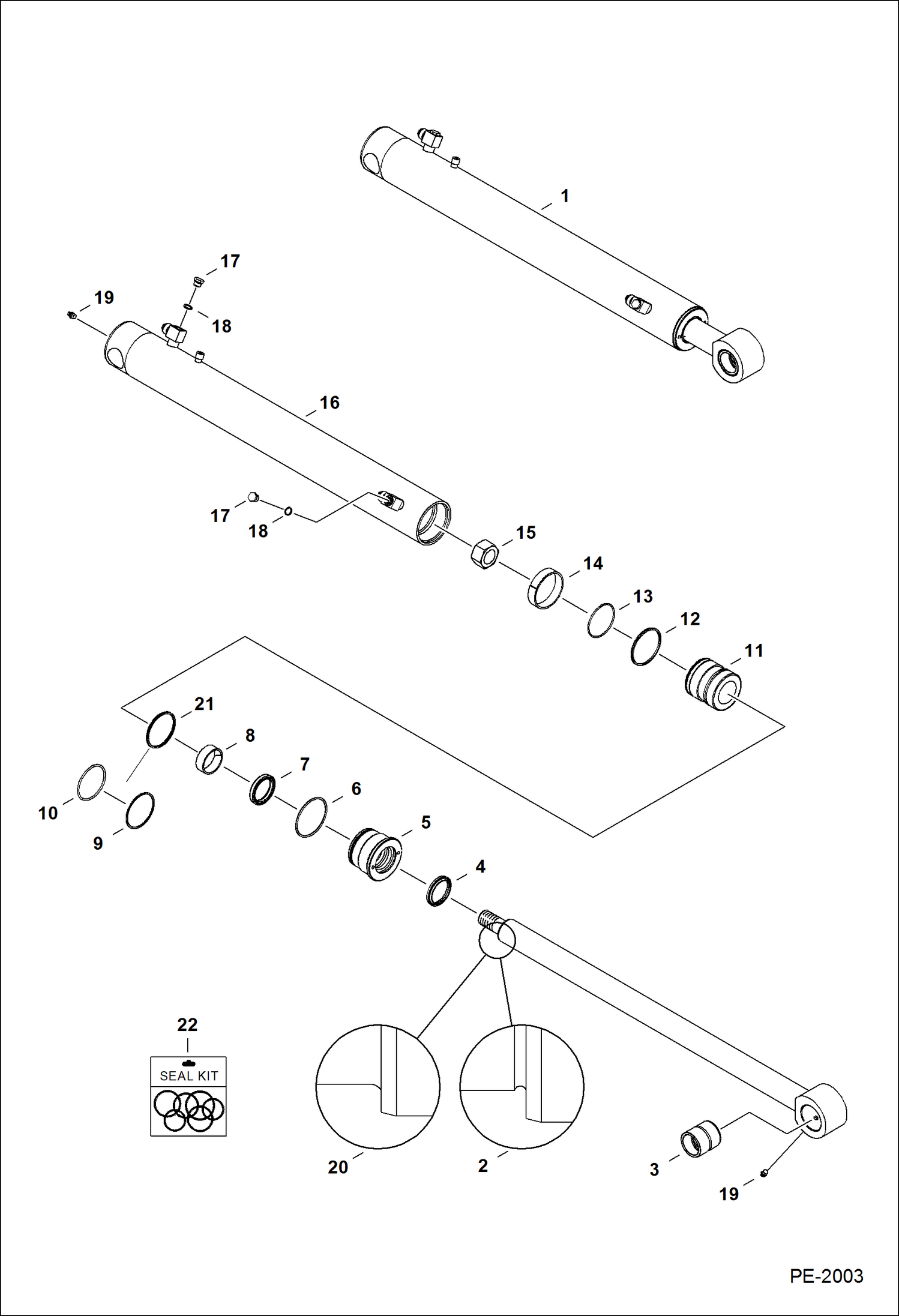 1

17

19

18

16

17

18

15

14

13

12

11

21

8

7

6

10

9

5

4

22

SEAL KIT

20

2

3

19

PE-2003