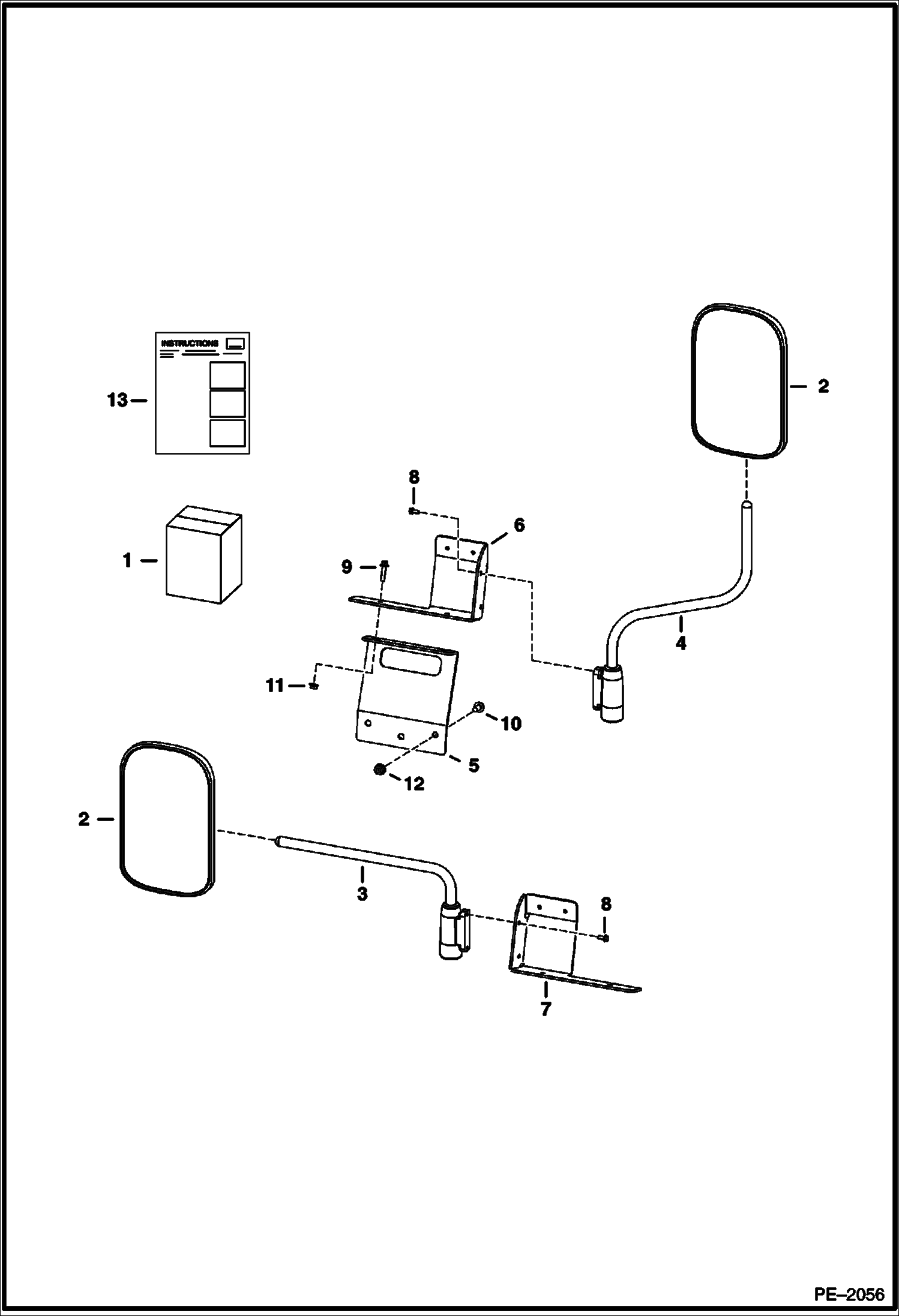 INSTRUCTIONS

13

2

8

6

1

9

4

11

10

5

12

2

3

8

7

PE–2056