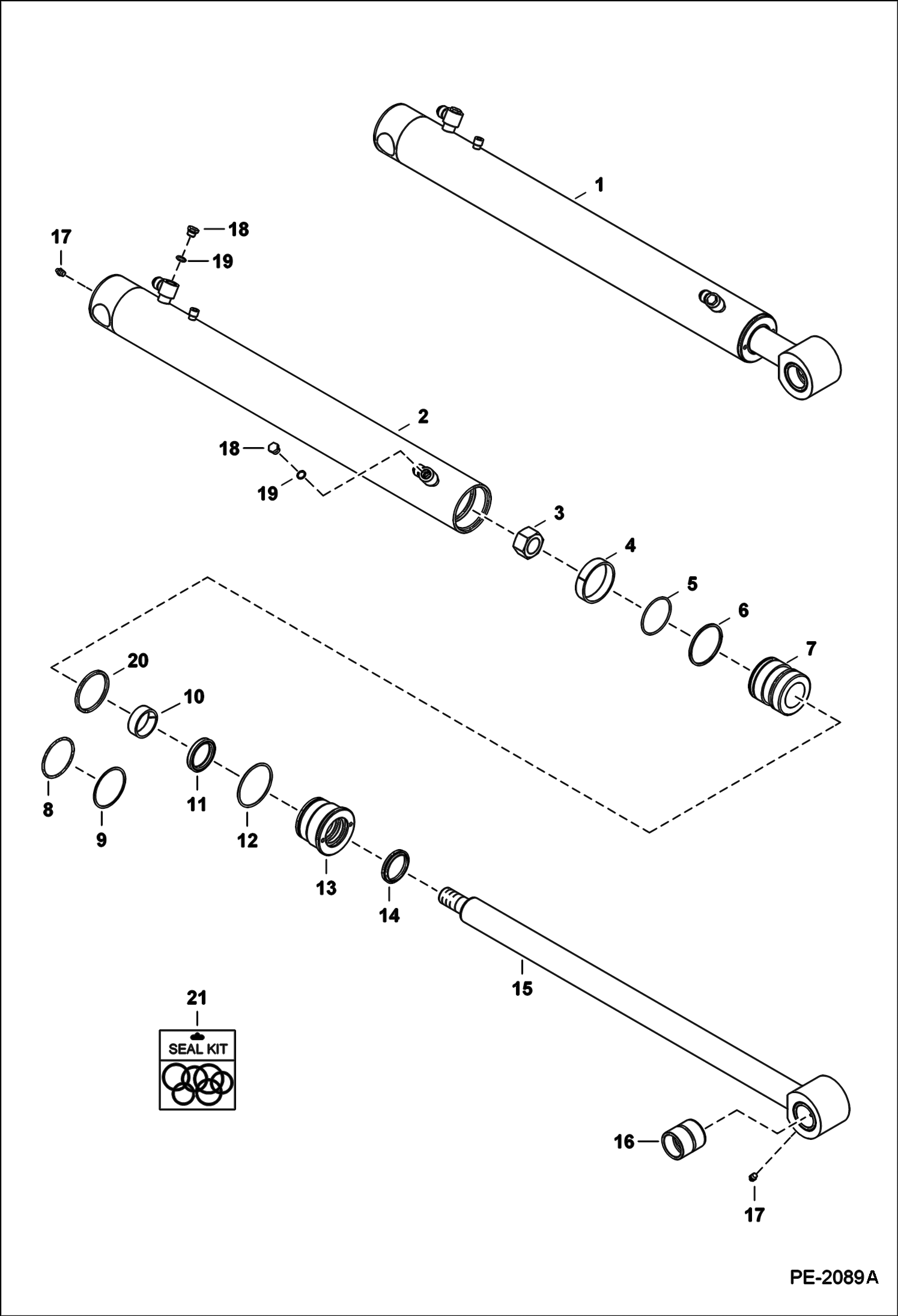 1

17

18

19

2

18

19

3

4

5

6

7

20

10

8

9

11

12

13

14

15

21

SEAL KIT

16

17

PE-2089A