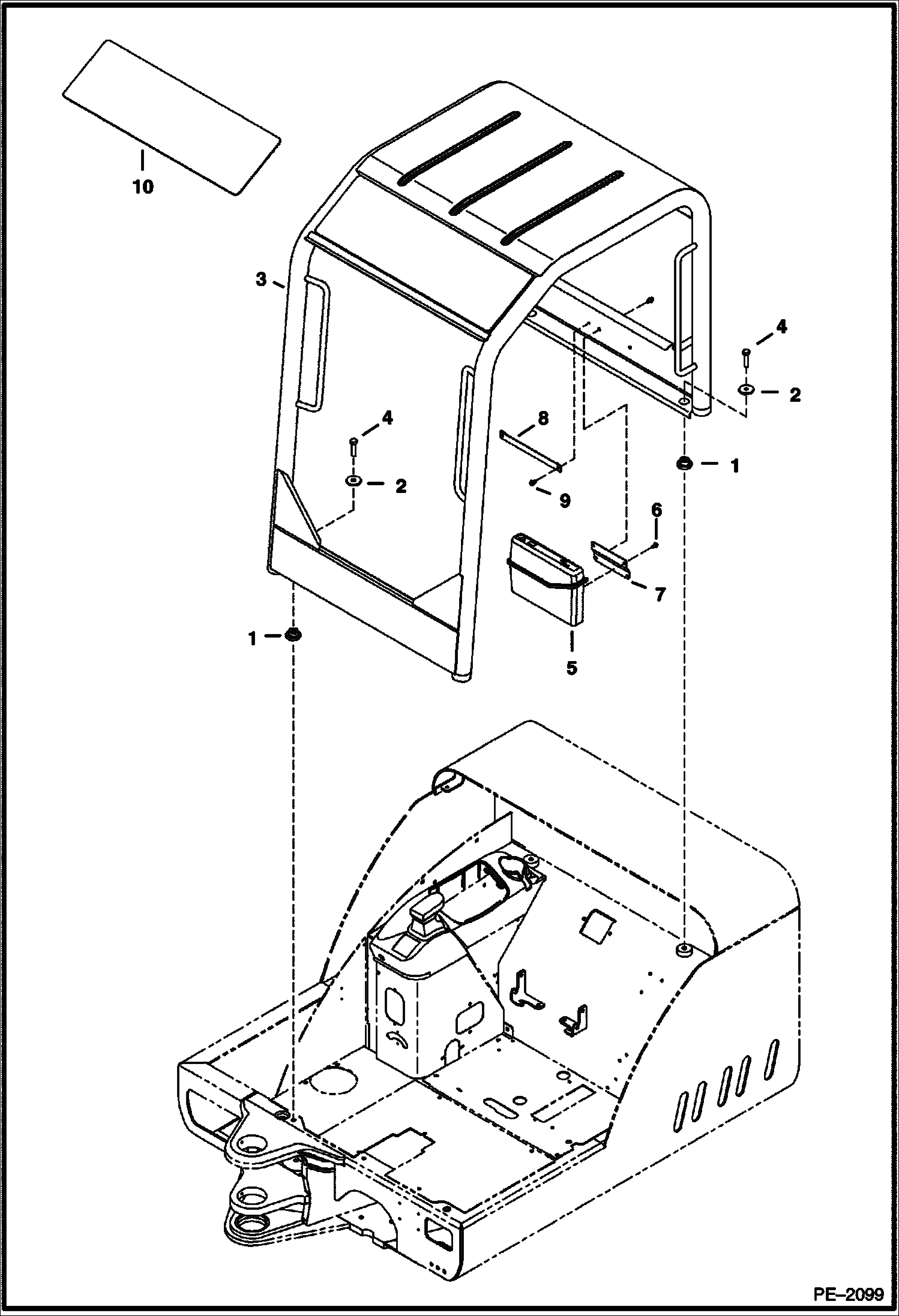 10
3
4
2
4
8
2
1
9
6
7
1
5
PE–2099