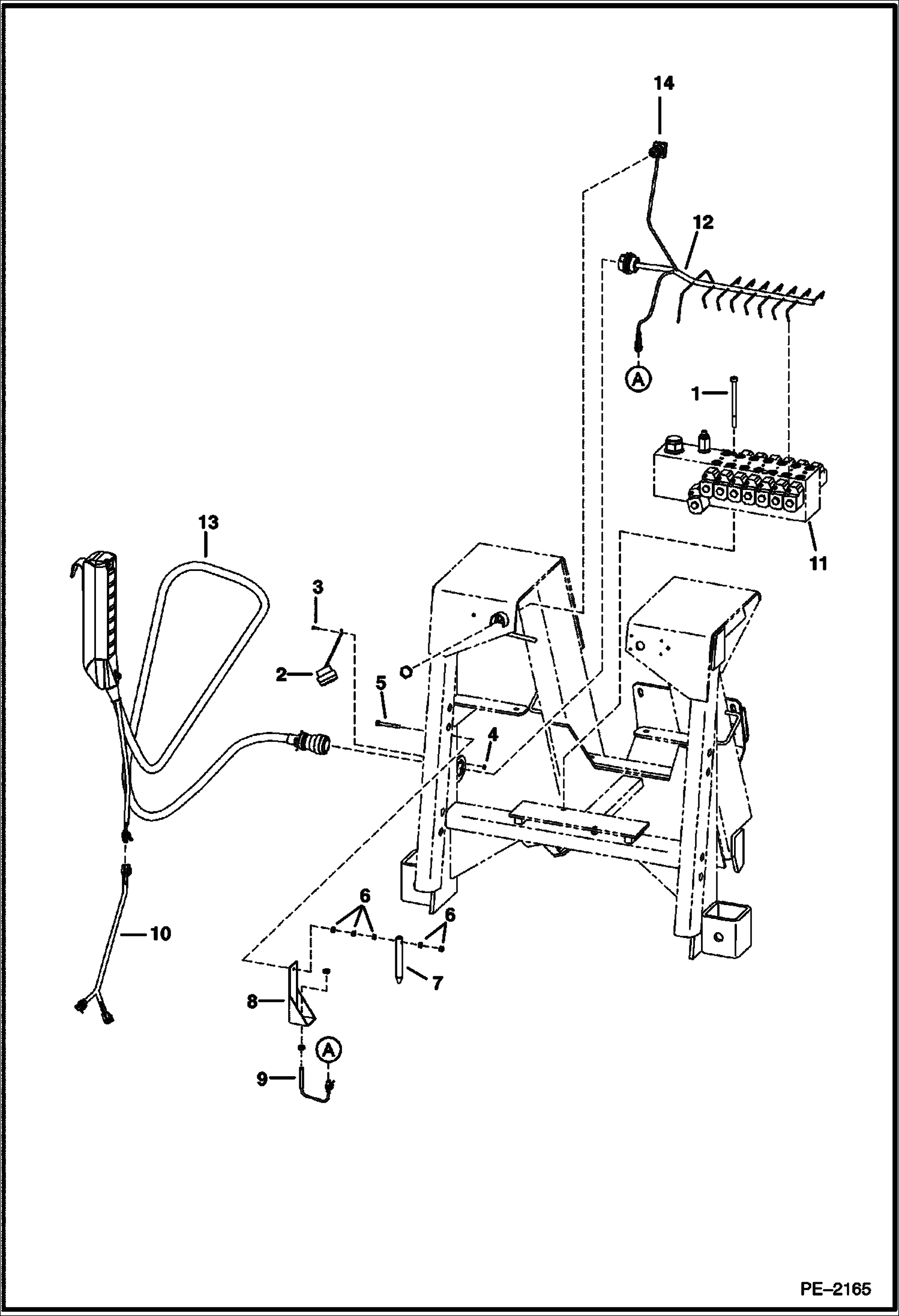 14
12
A
1
11
13
3
2
5
4
6
6
7
10
8
A
9
PE–2165