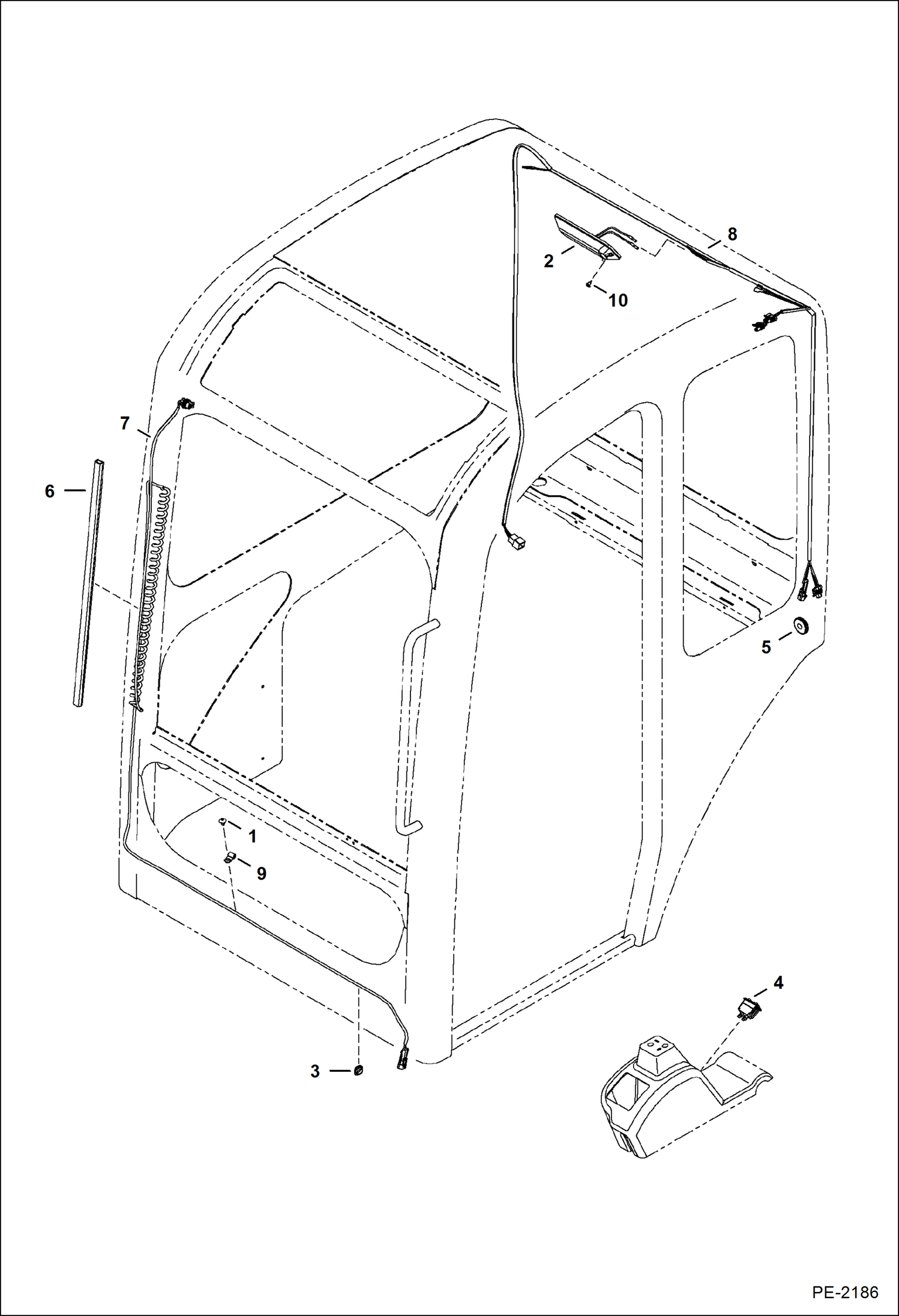 8
2
10
7
6
5
1
9
4
3
PE-2186