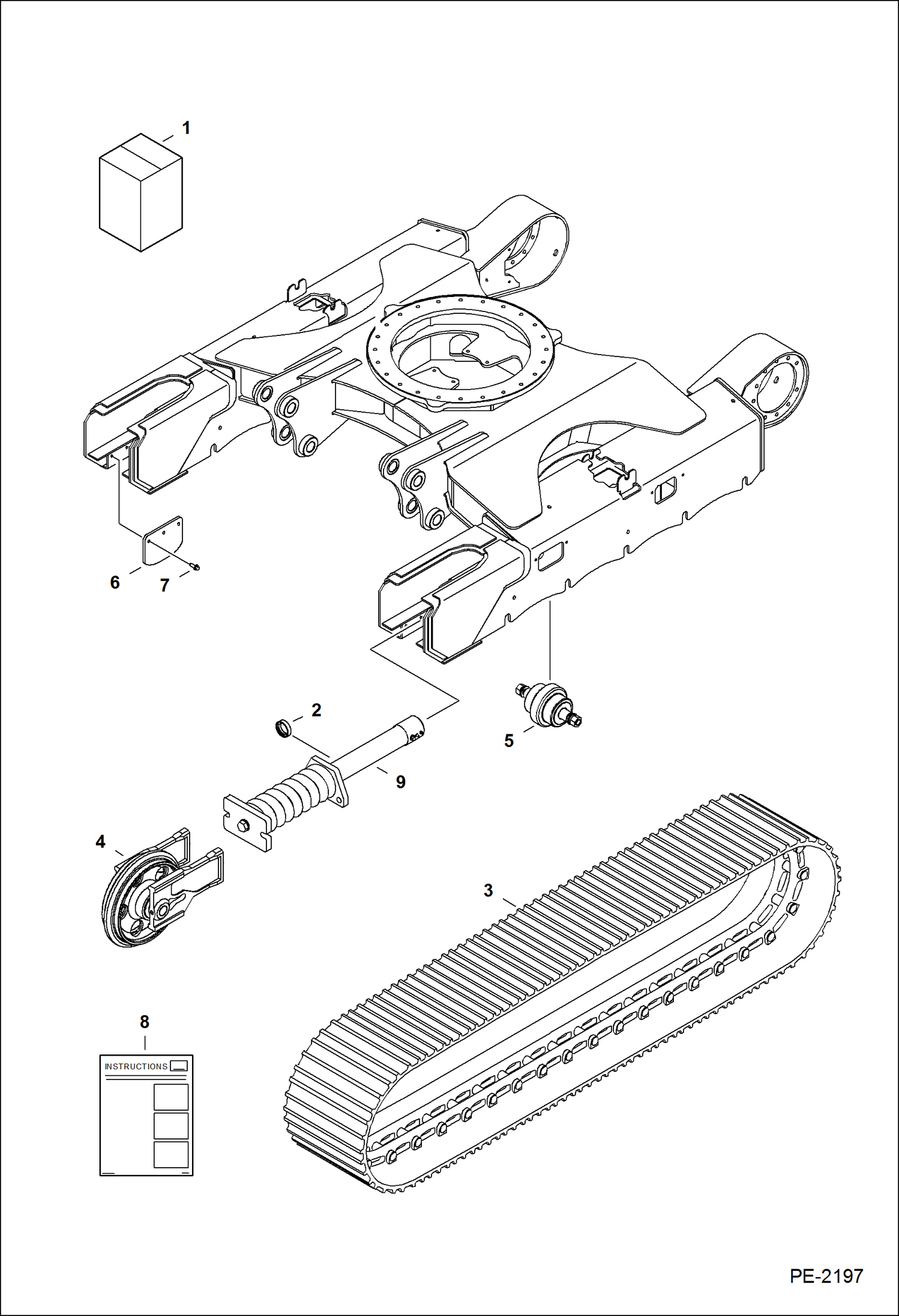 1

6

7

2

5

9

4

3

8

INSTRUCTIONS

PE-2197