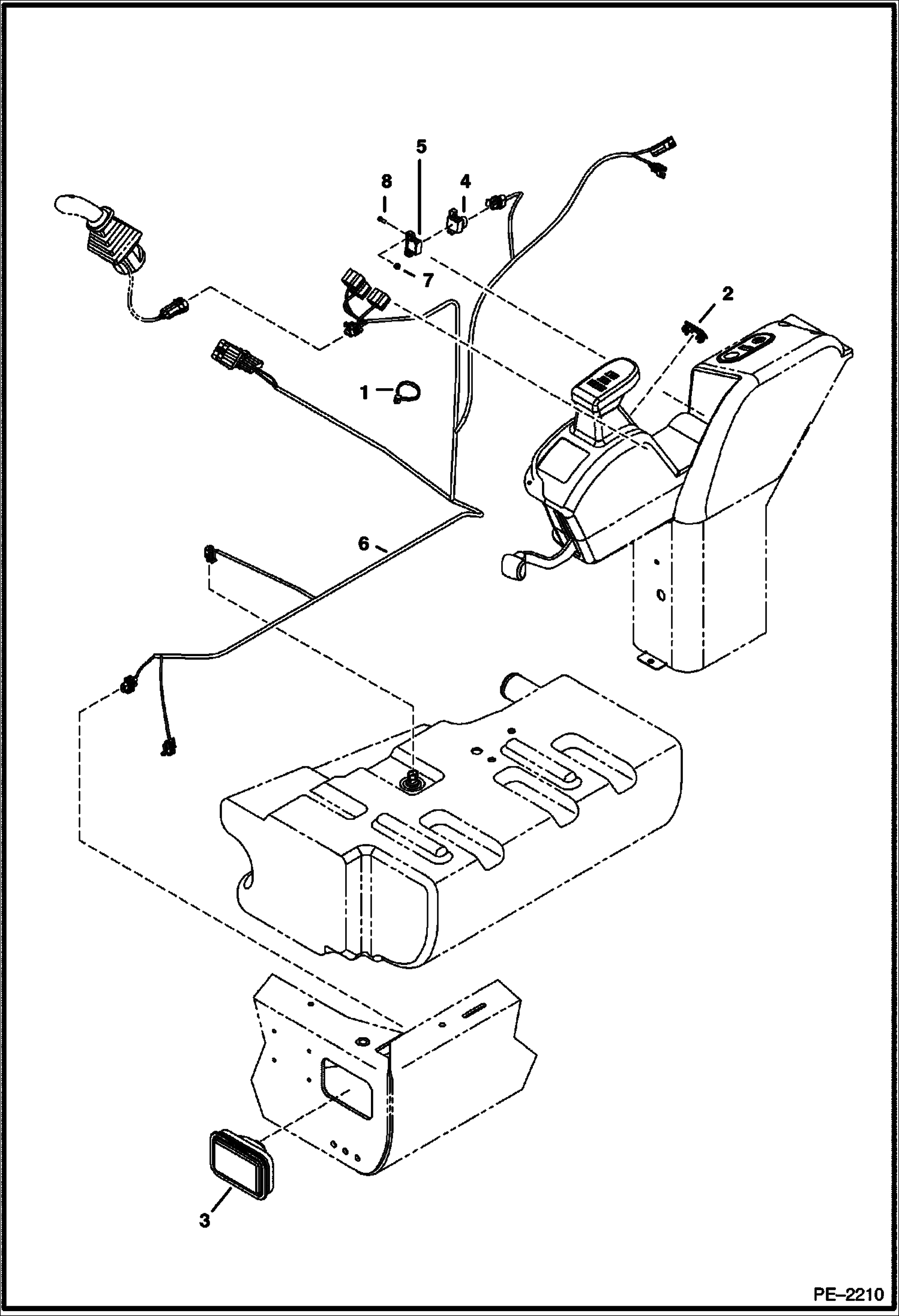 5
8
4
7
2
1
6
3
PE–2210