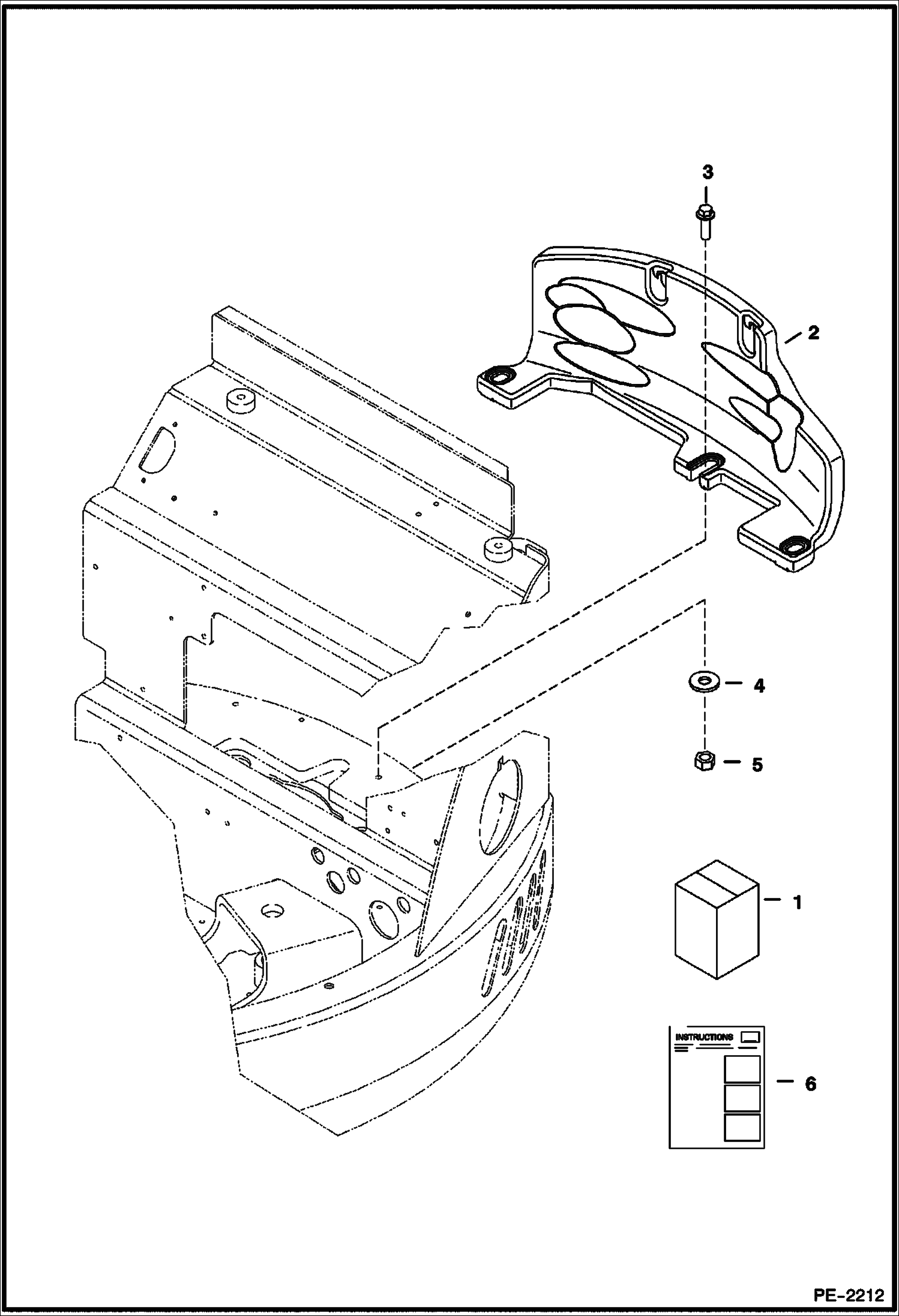 3
2
4
5
1
INSTRUCTIONS
6
PE-2212