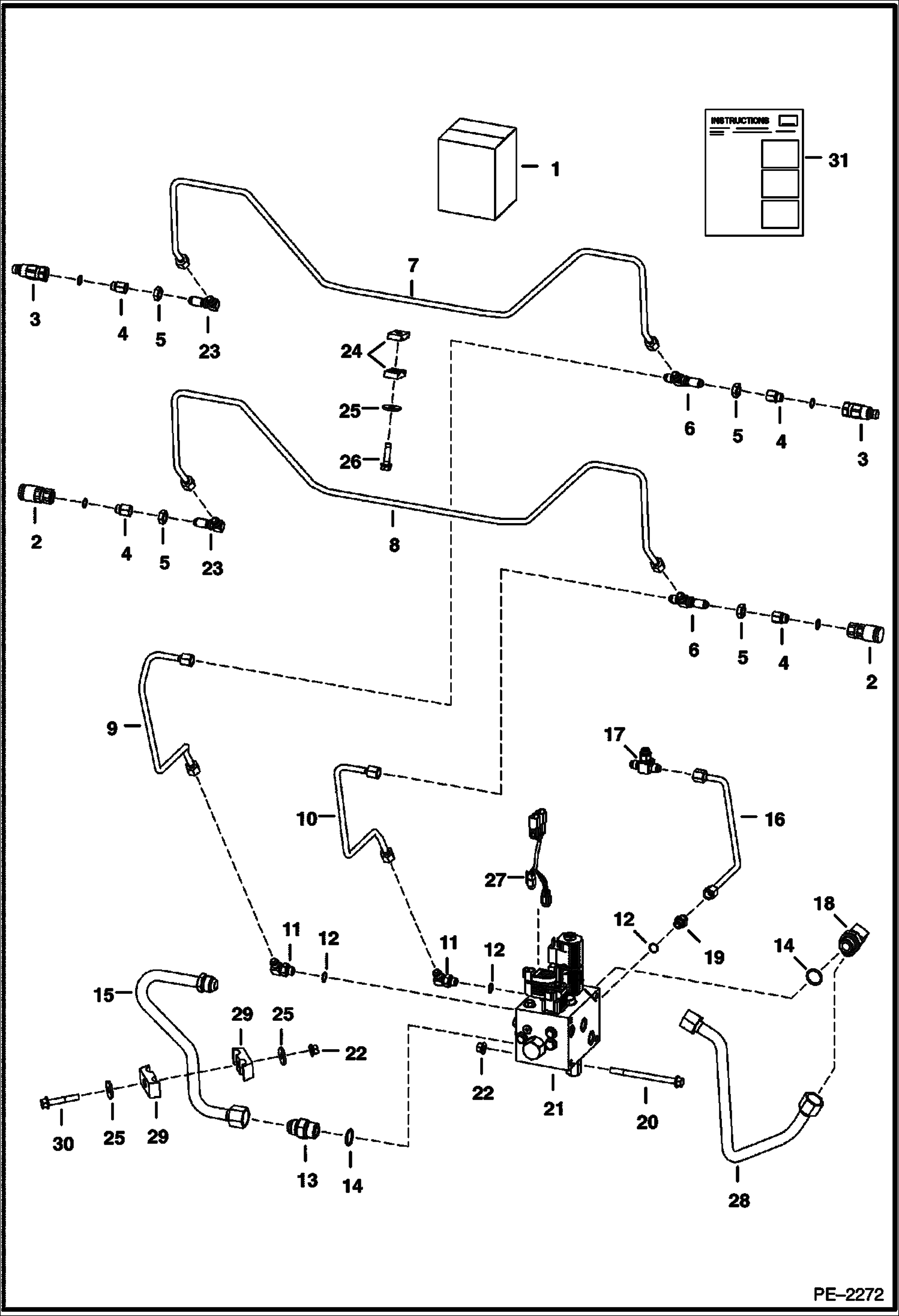 INSTRUCTIONS

1

31

7

3 4 5 23

24

25

26

6 5 4 3

2 4 5 23

8

6 5 4 2

9

17

10

16

27

18

12

19

14

11 12 11 12

15

29 25 22

22

21

20

30 25 29

13 14

28

PE–2272