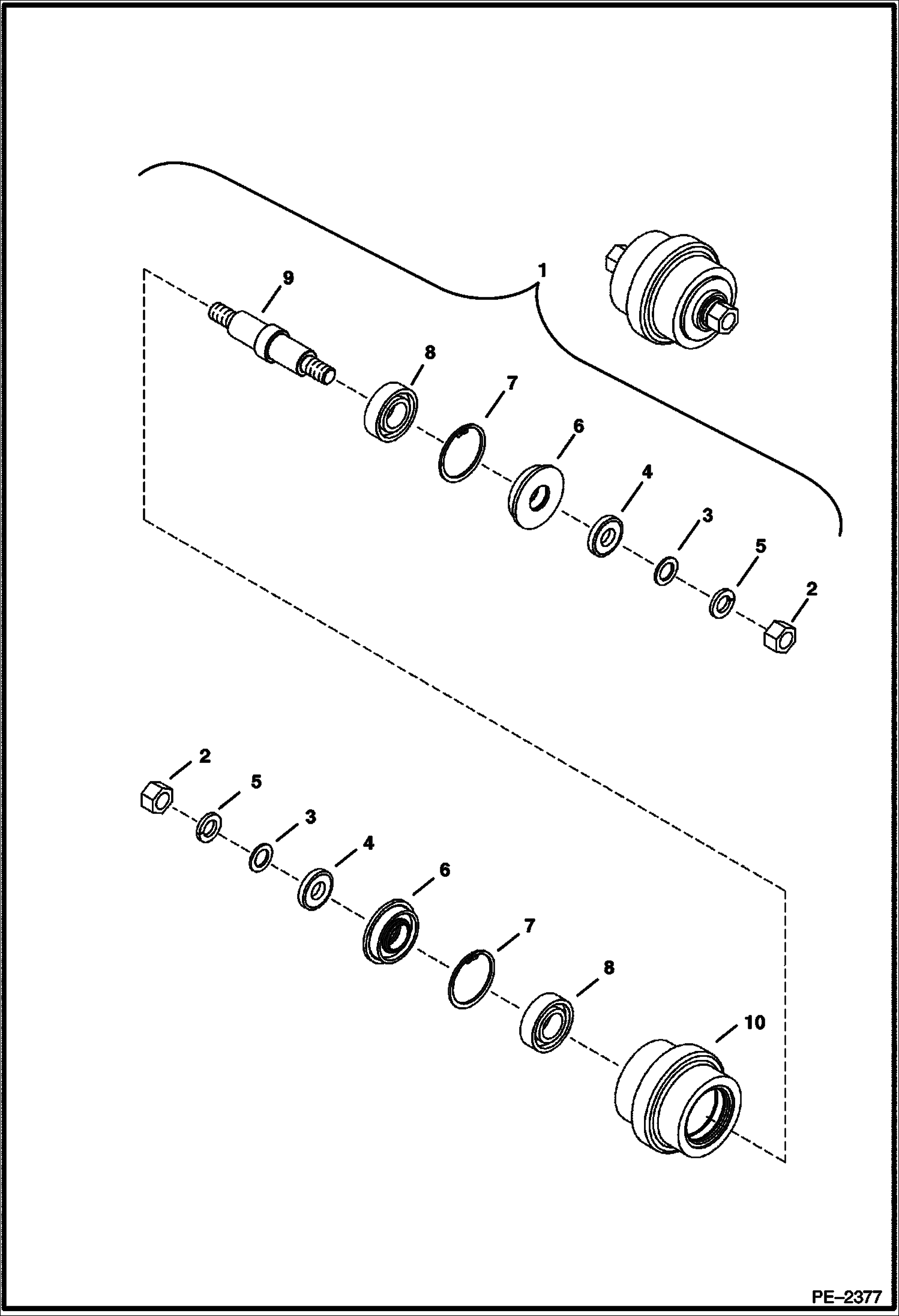 1
9
8
7
6
4
3
5
2

2
5
3
4
6
7
8
10

PE–2377