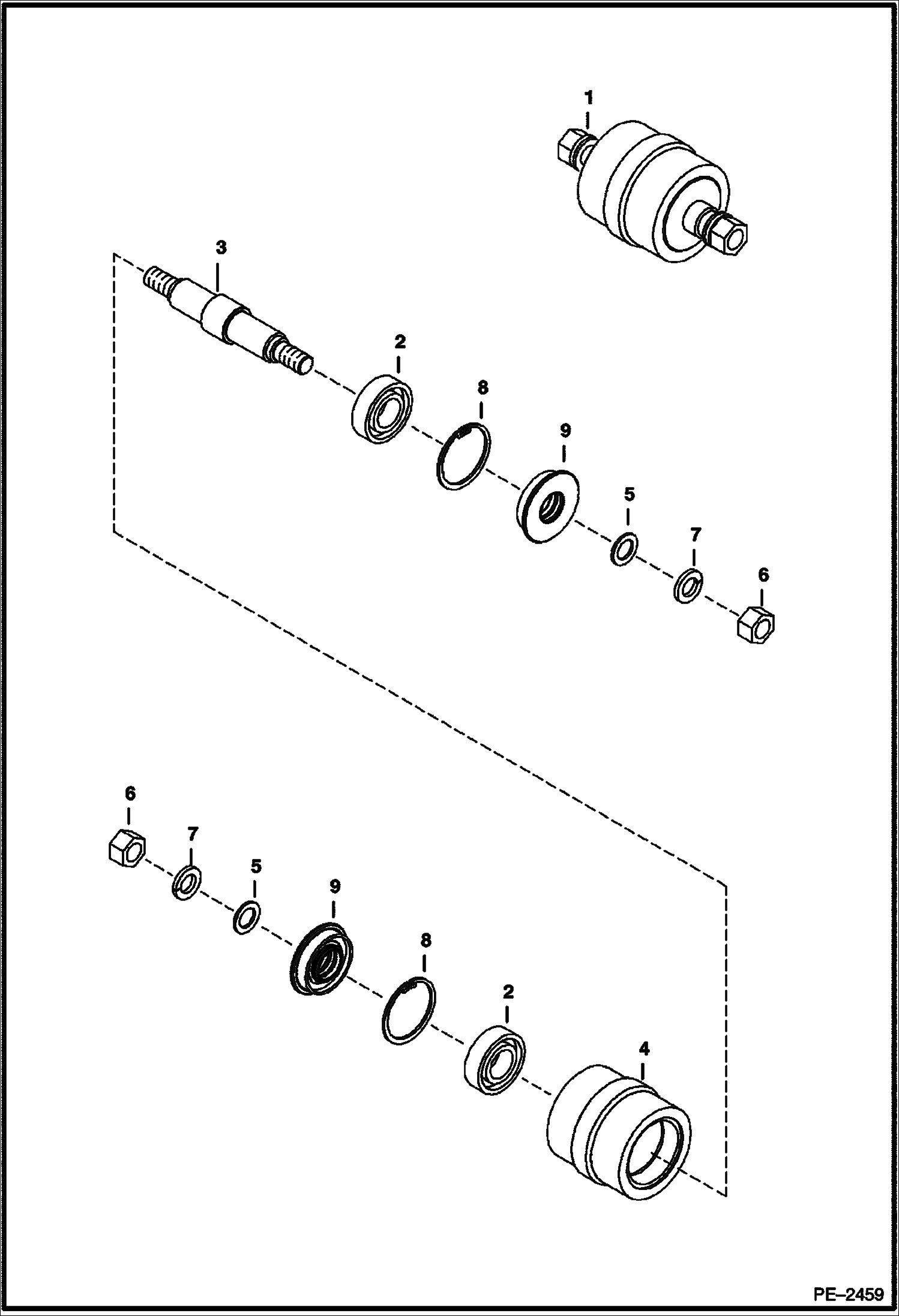 1

3

2

8

9

5

7

6

6

7

5

9

8

2

4

PE–2459