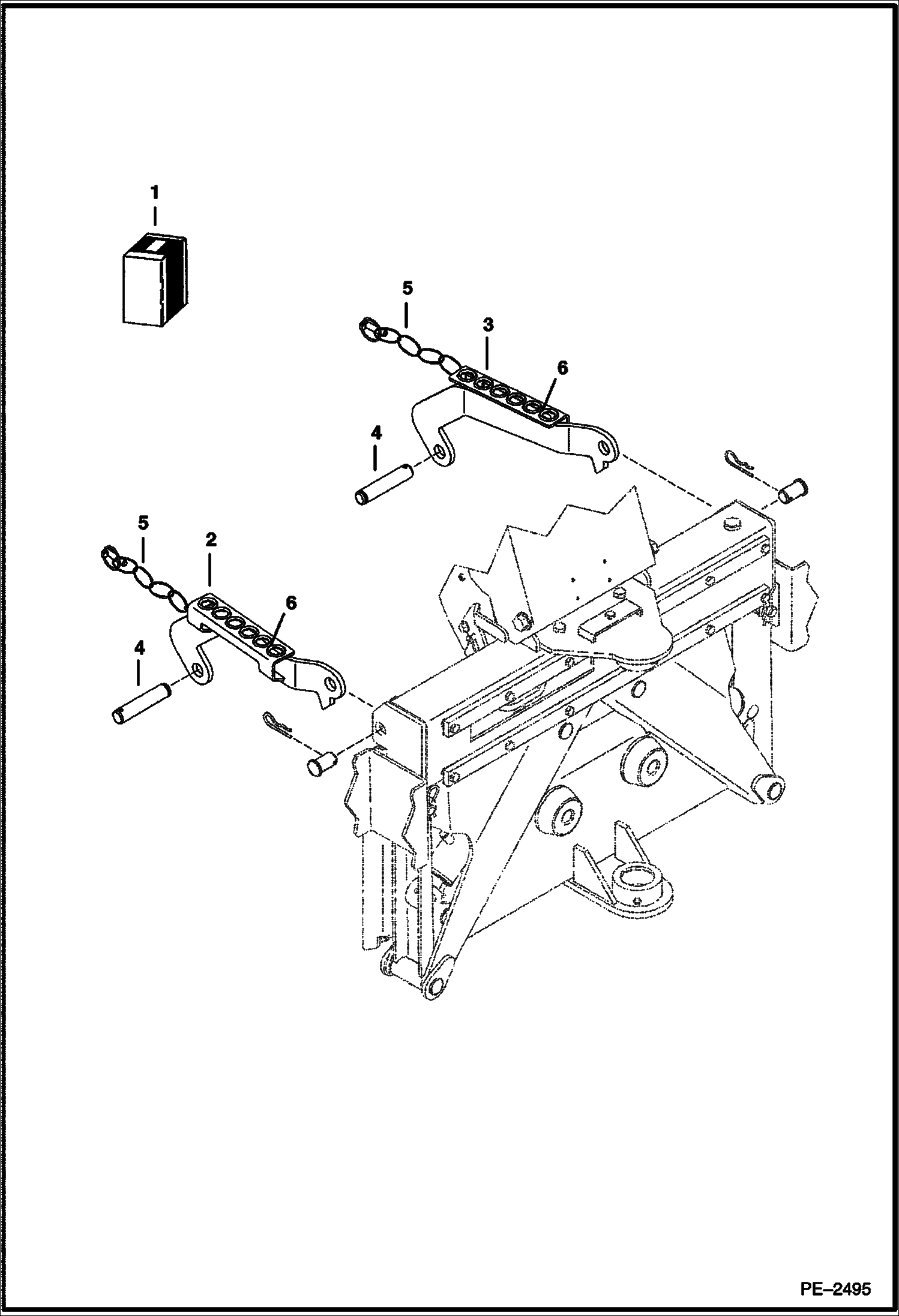 1

5

3

6

4

5

2

6

4

PE–2495