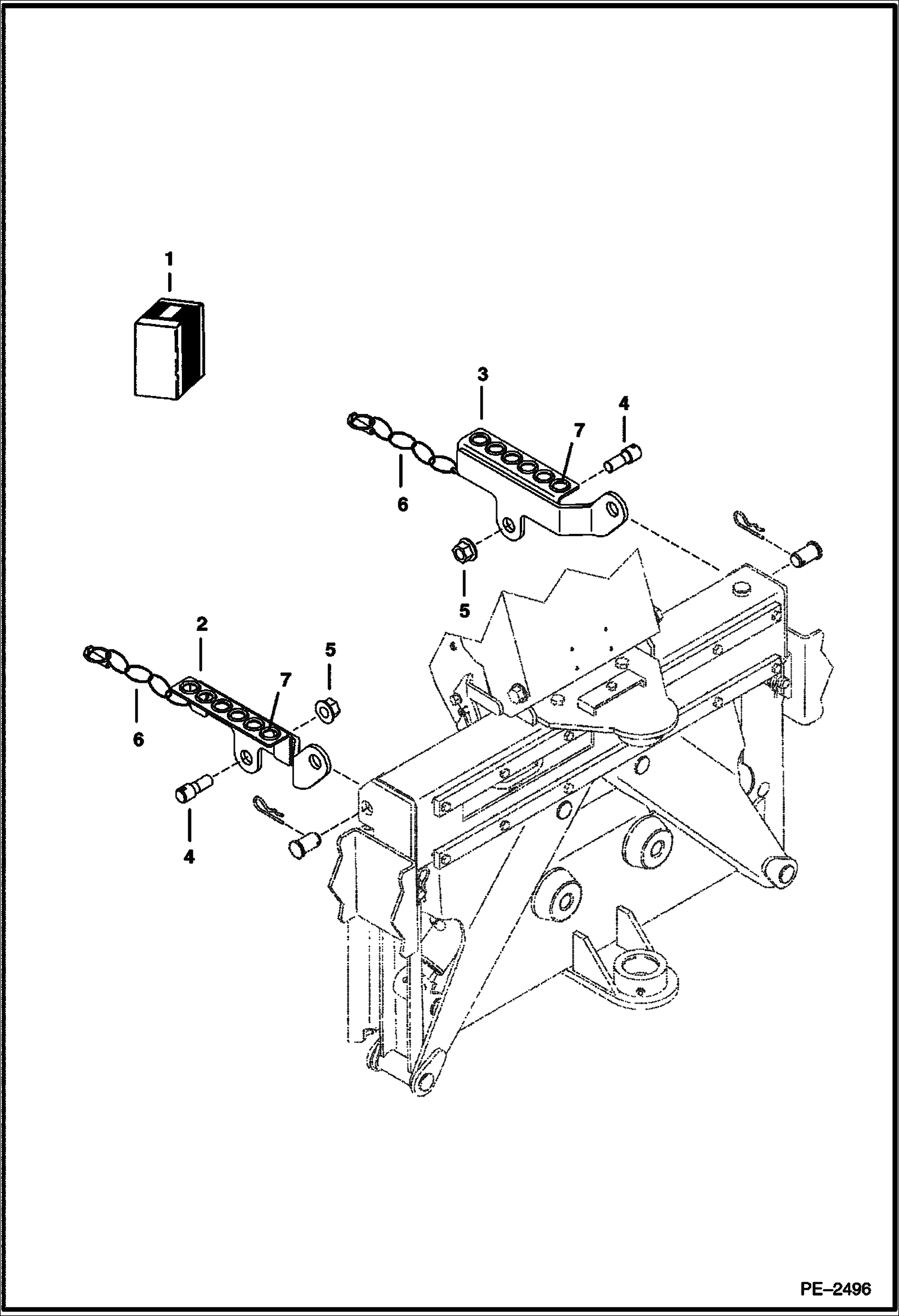 1

3

4

7

6

5

2

5

7

6

4

PE–2496