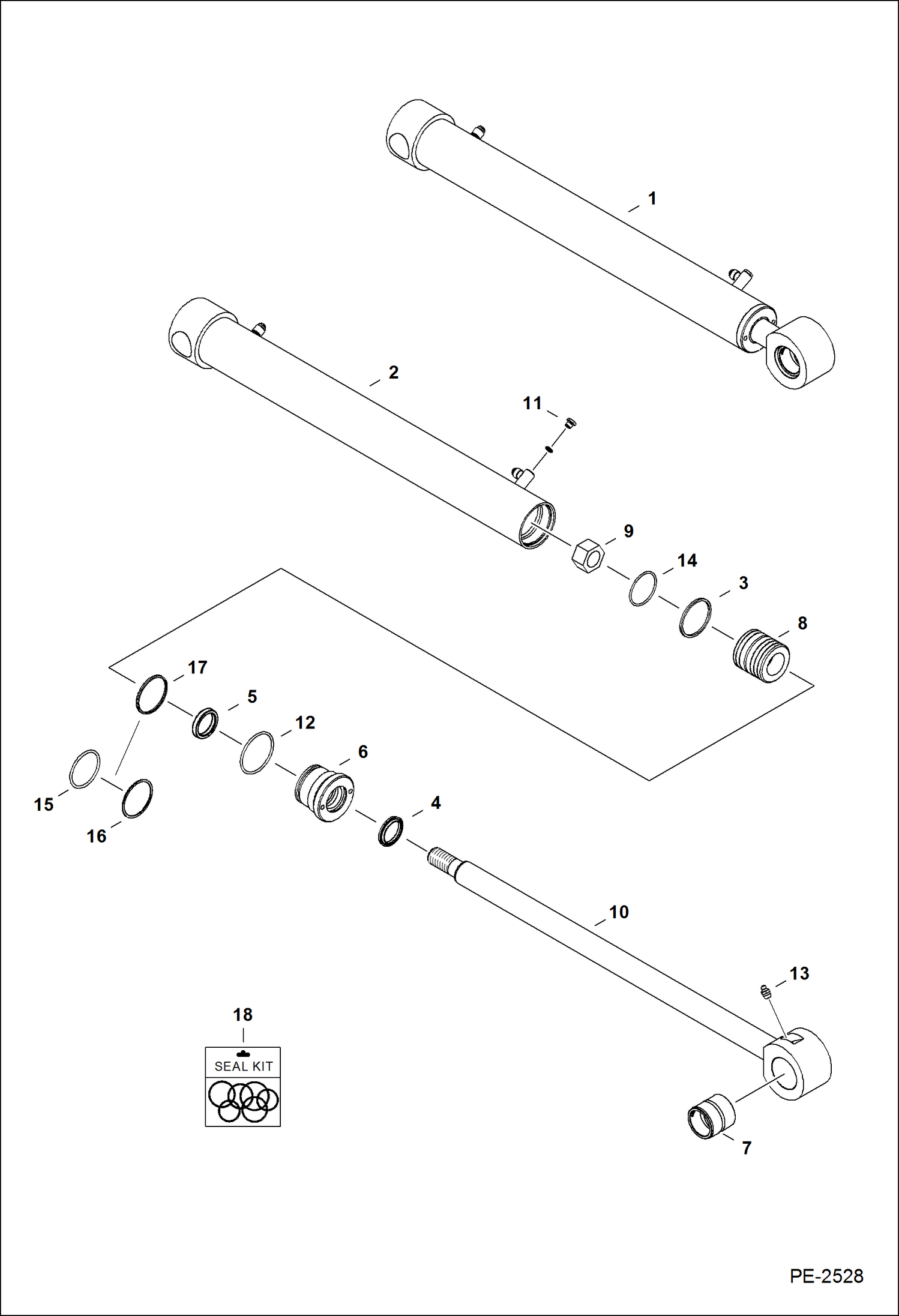 1

2

11

9

14

3

8

17

5

12

6

15

16

4

10

13

18

SEAL KIT

7

PE-2528