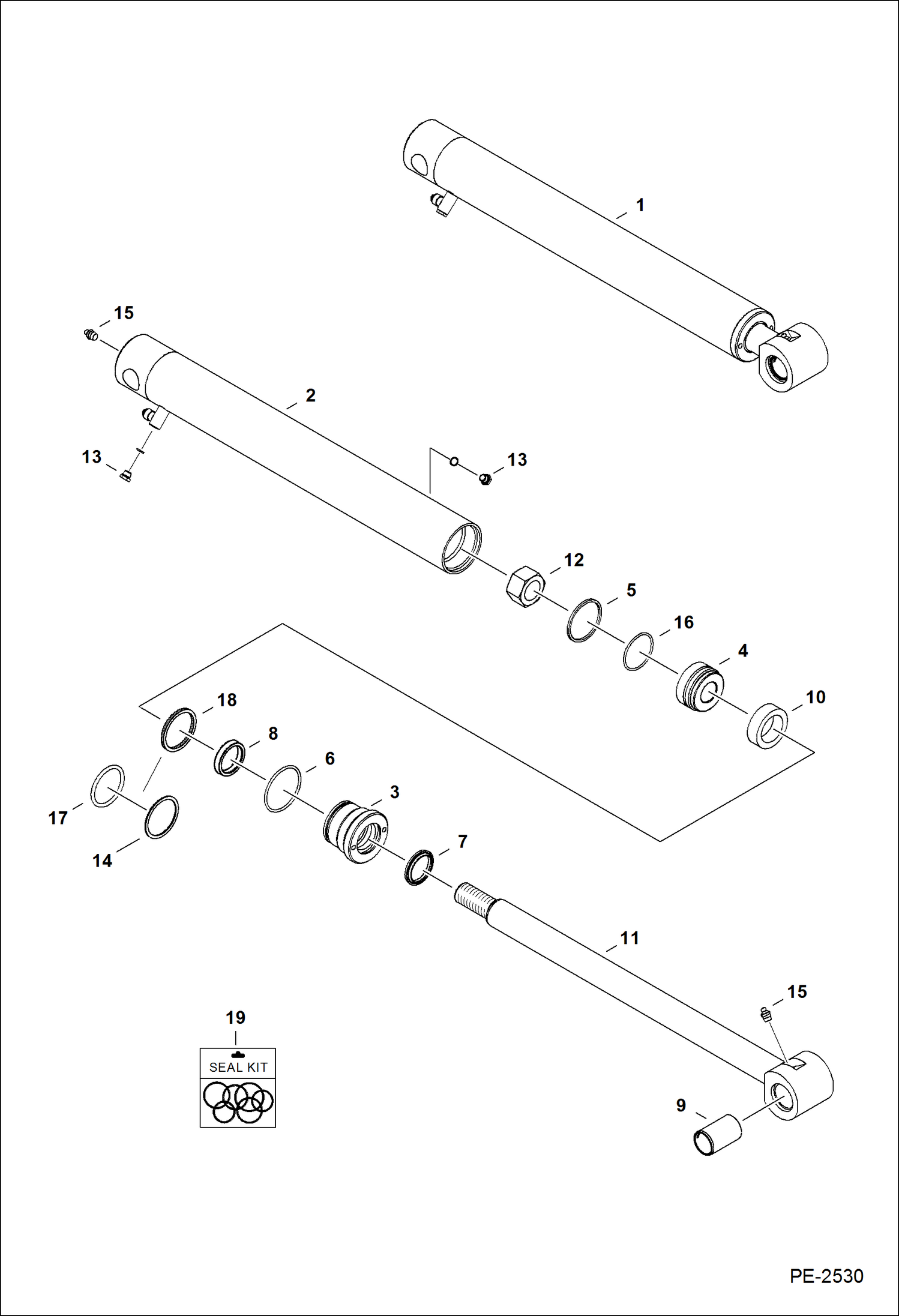 1

15

2

13

13

12

5

16

4

10

18

8

6

3

17

14

7

11

15

19

SEAL KIT

9

PE-2530