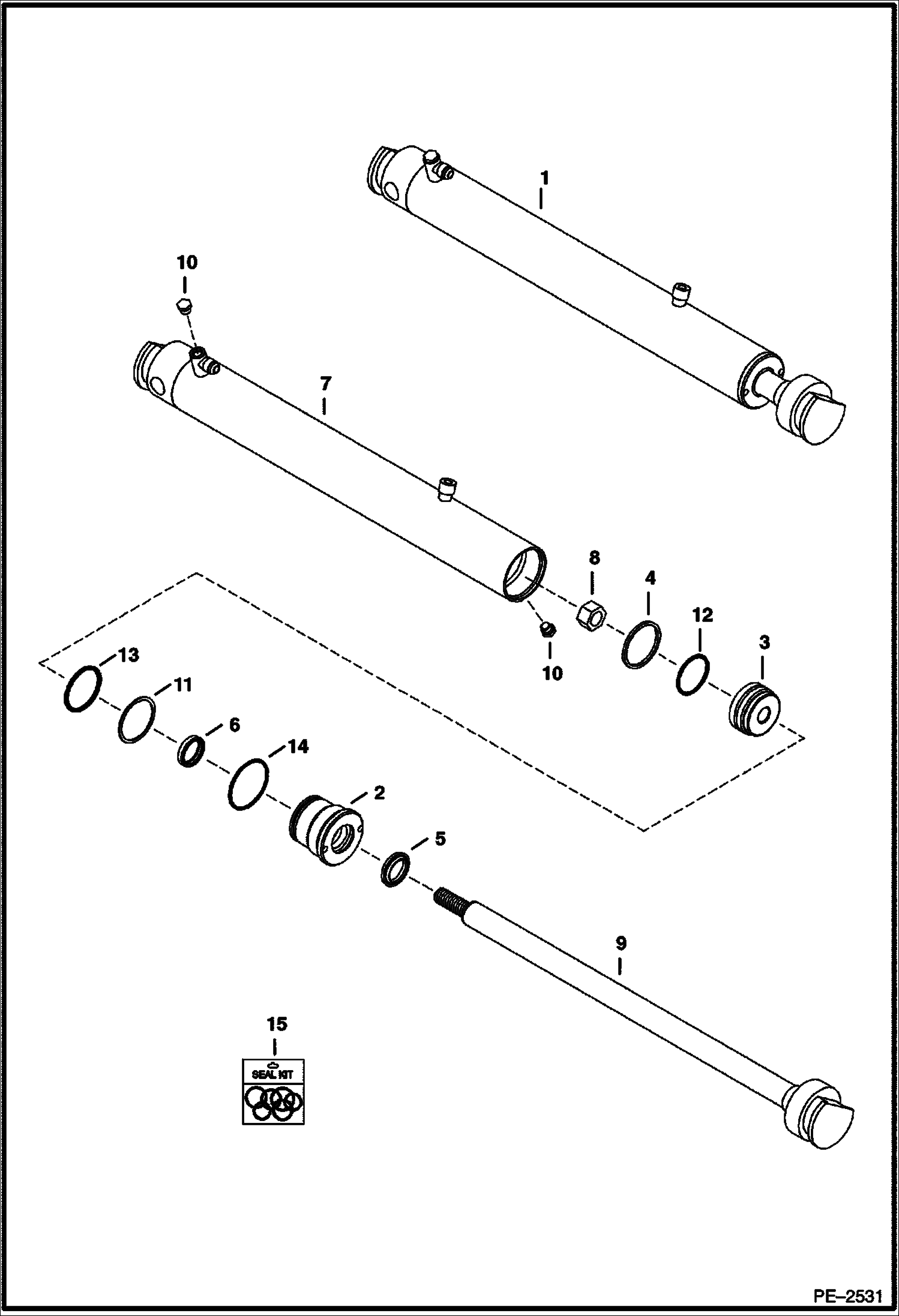 1

10

7

8

4

12

3

10

13

11

6

14

2

5

9

15

SEAL KIT

PE–2531