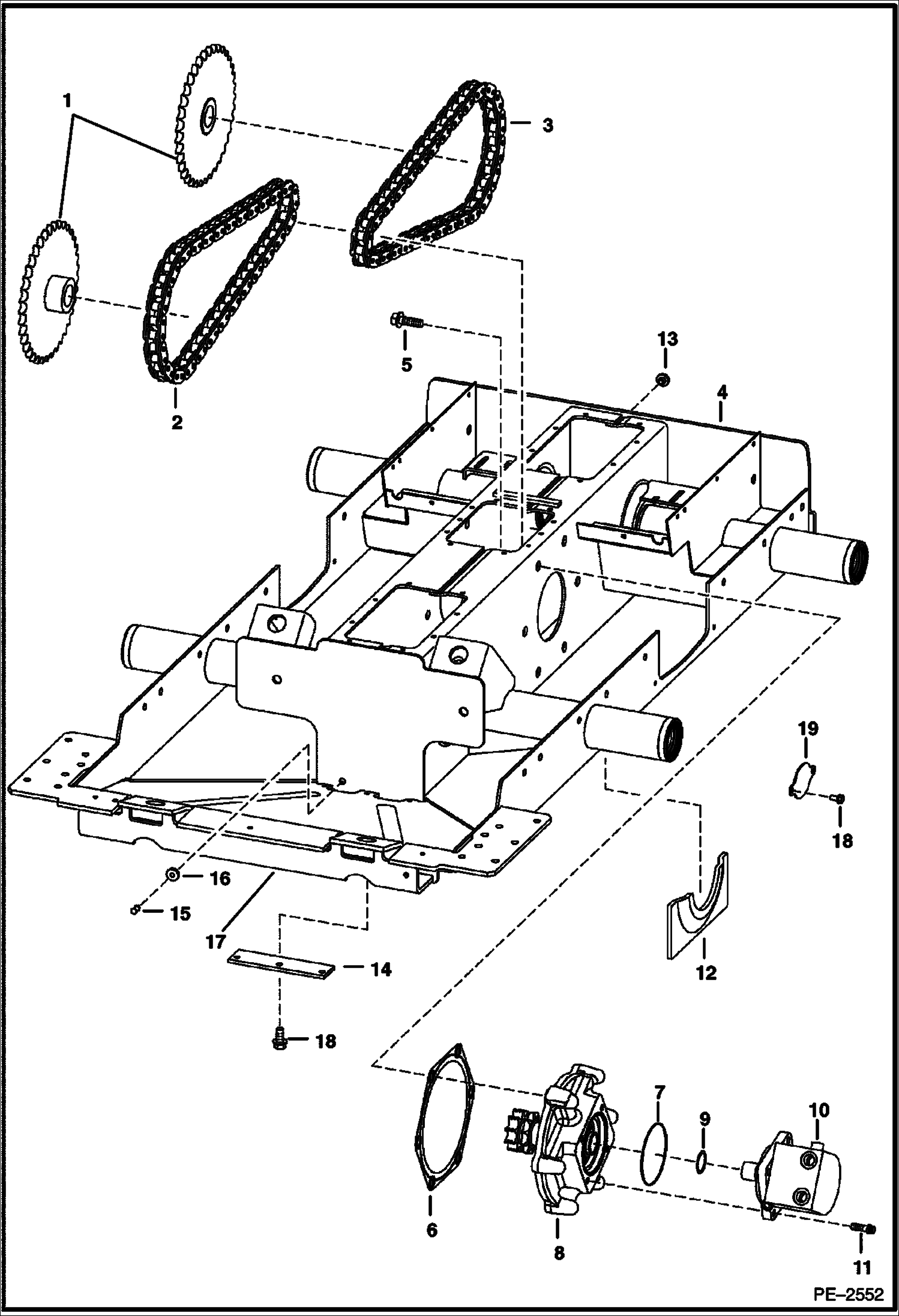 1
3
2
5
13
4
19
18
16
15
17
14
12
18
7
9
10
6
8
11
PE–2552