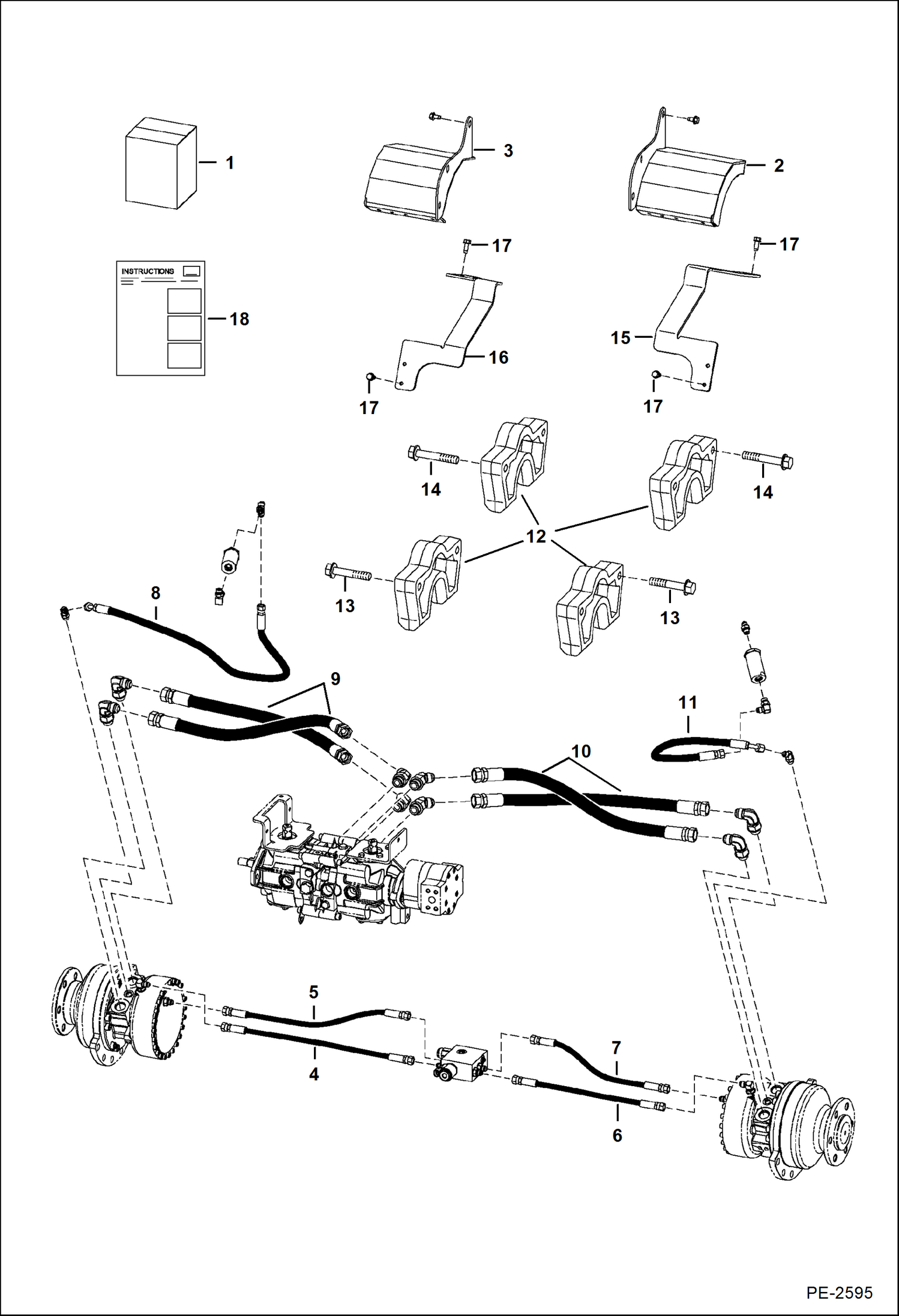 1
3
2
INSTRUCTIONS
18
17
17
16
15
17
17
14
14
12
13
13
8
9
11
10
5
4
7
6
PE-2595