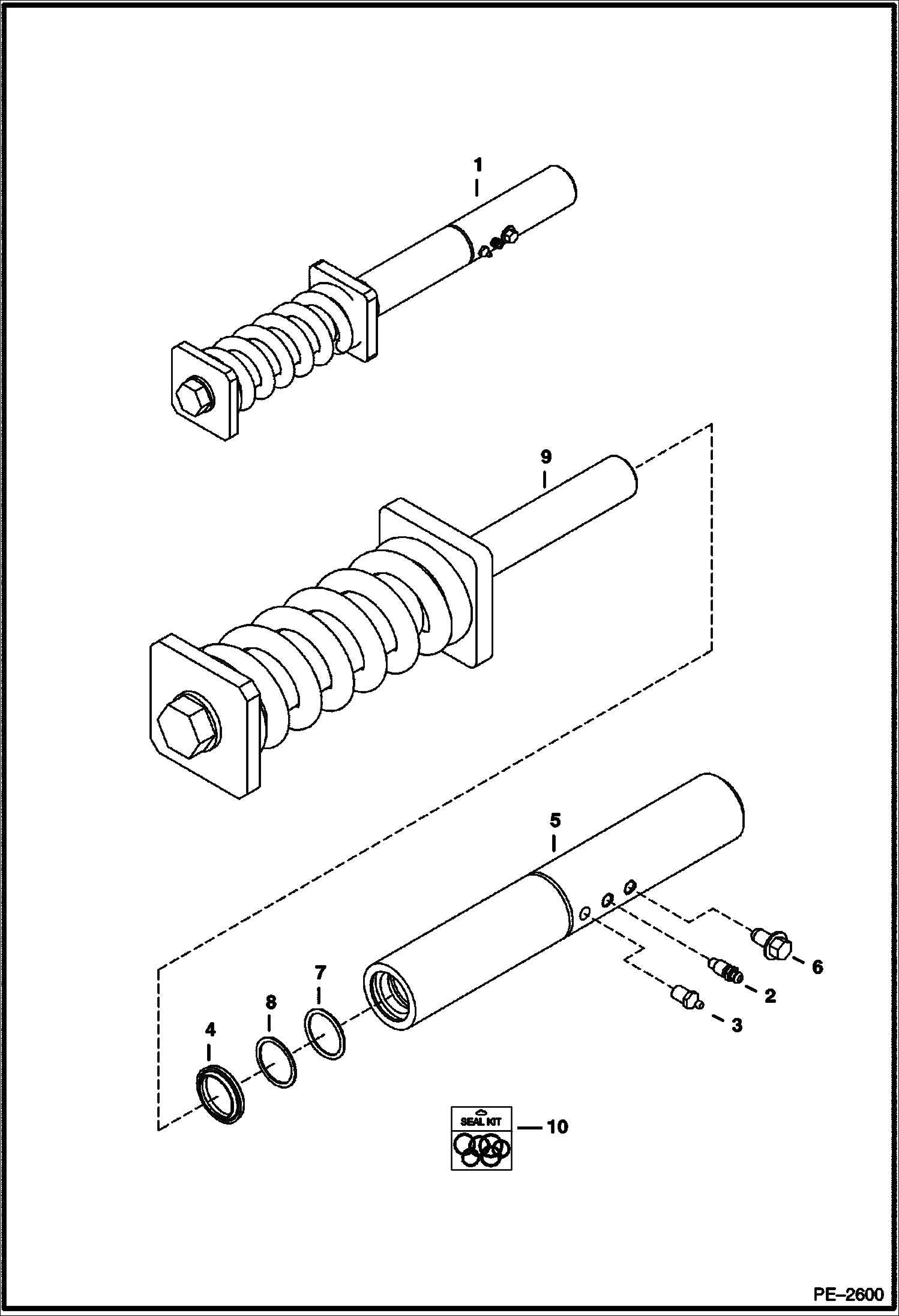 1

9

5

6

2

3

7

8

4

SEAL KIT

10

PE–2600