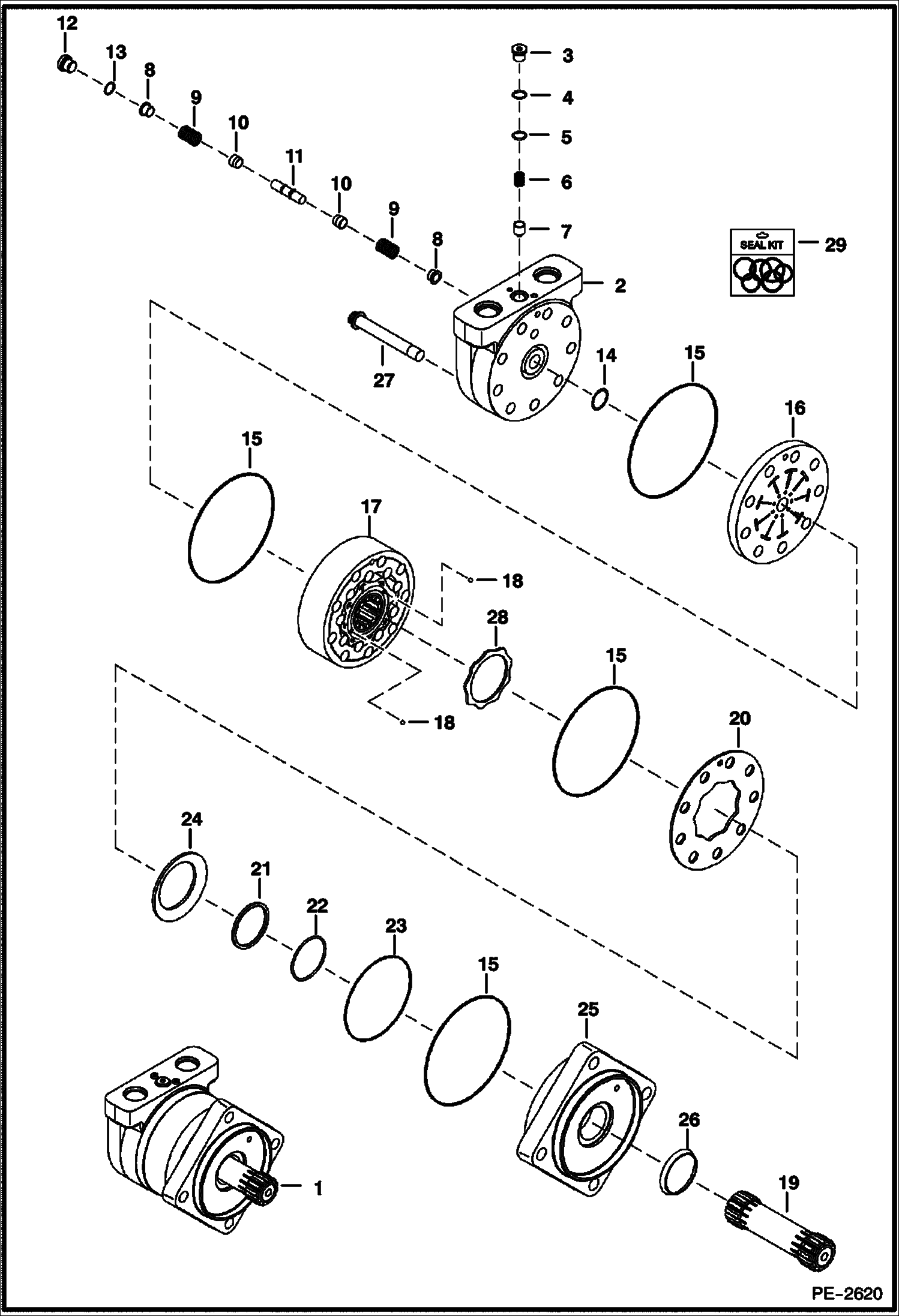 12
13
8
9
10
11
10
9
8
3
4
5
6
7
SEAL KIT
29
2
27
14
15
16
15
17
18
28
15
18
20
24
21
22
23
15
25
26
19
1
PE-2620