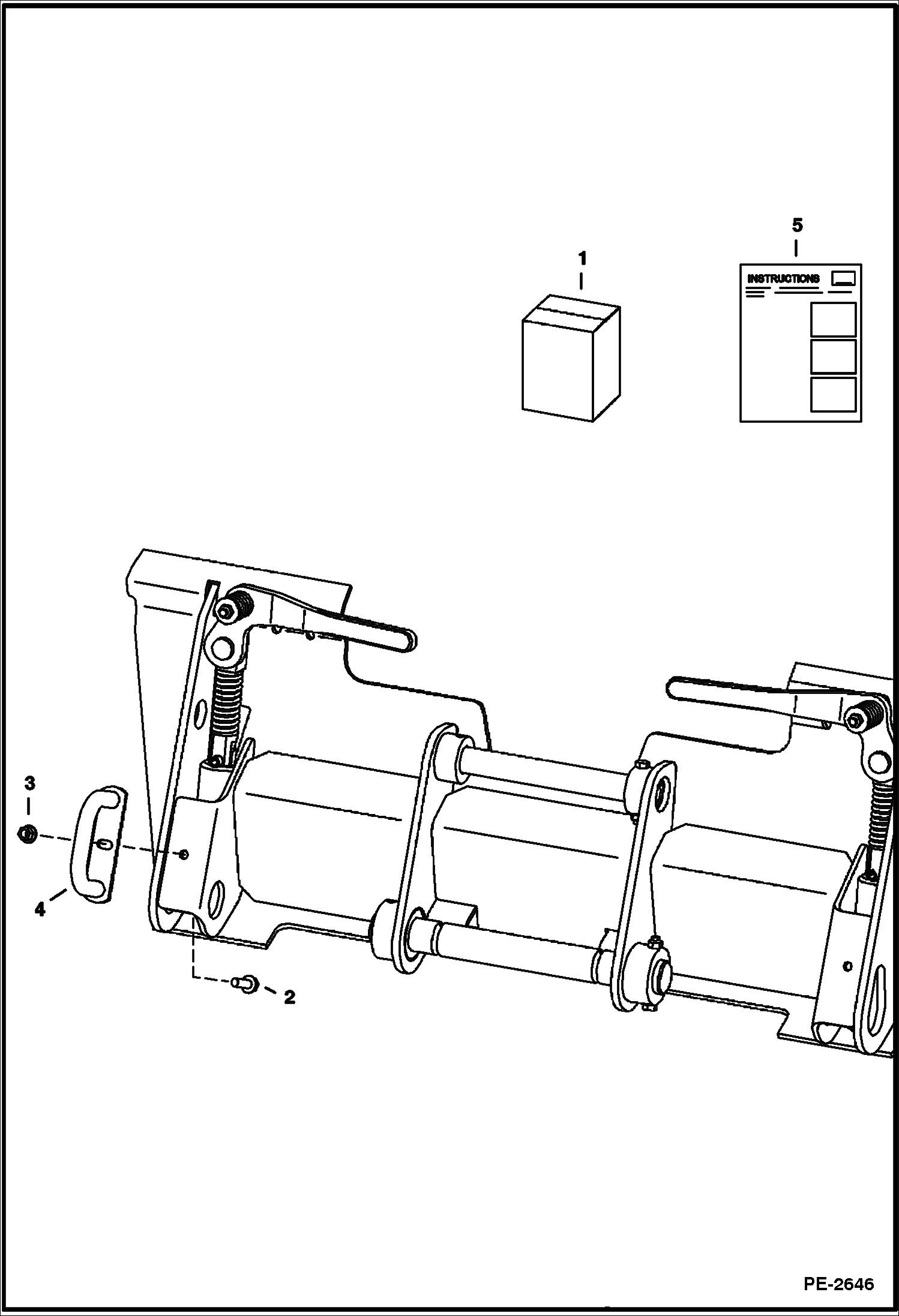 5
1
INSTRUCTIONS
3
4
2
PE-2646