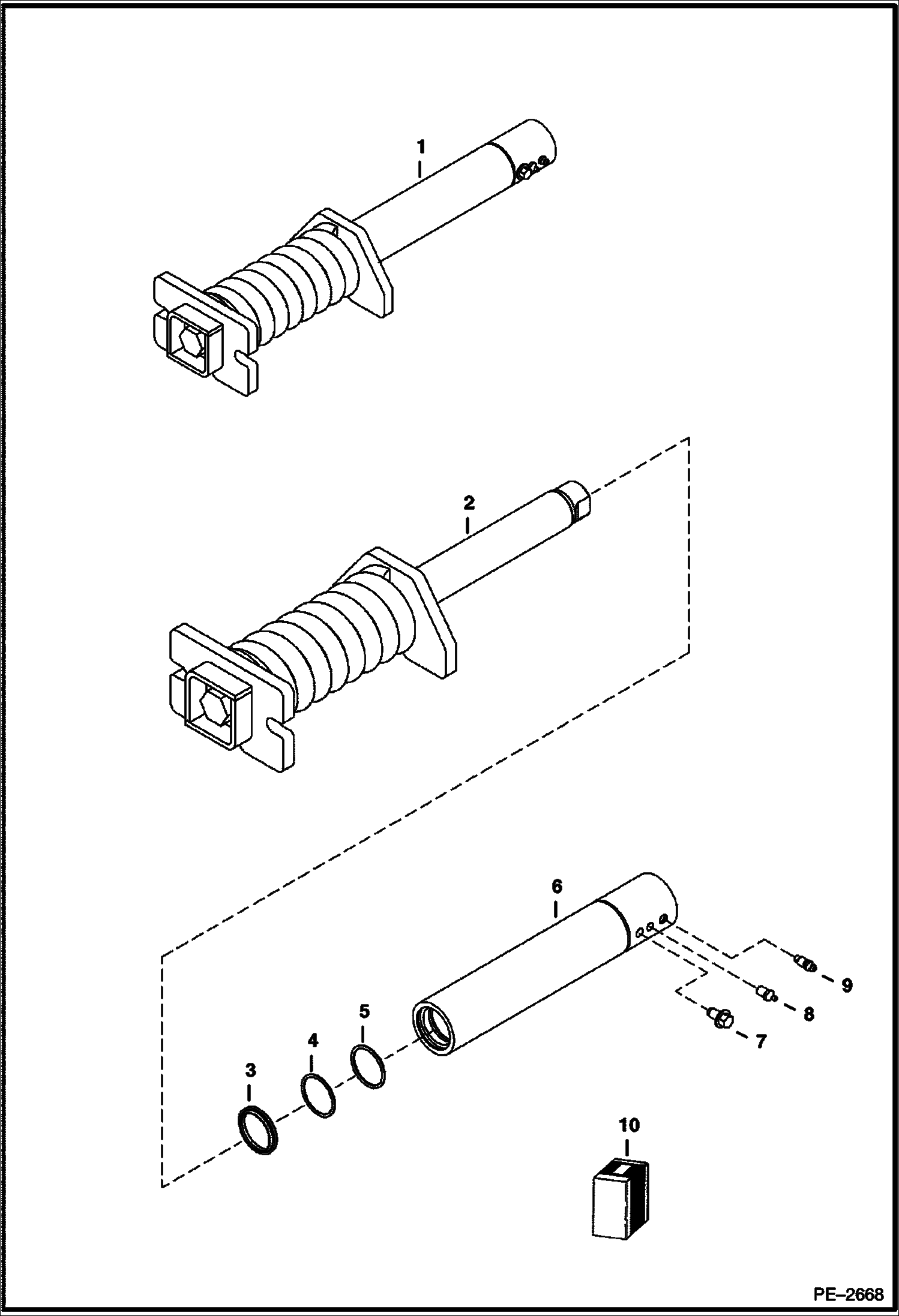 1

2

6

9

8

7

5

4

3

10

PE–2668