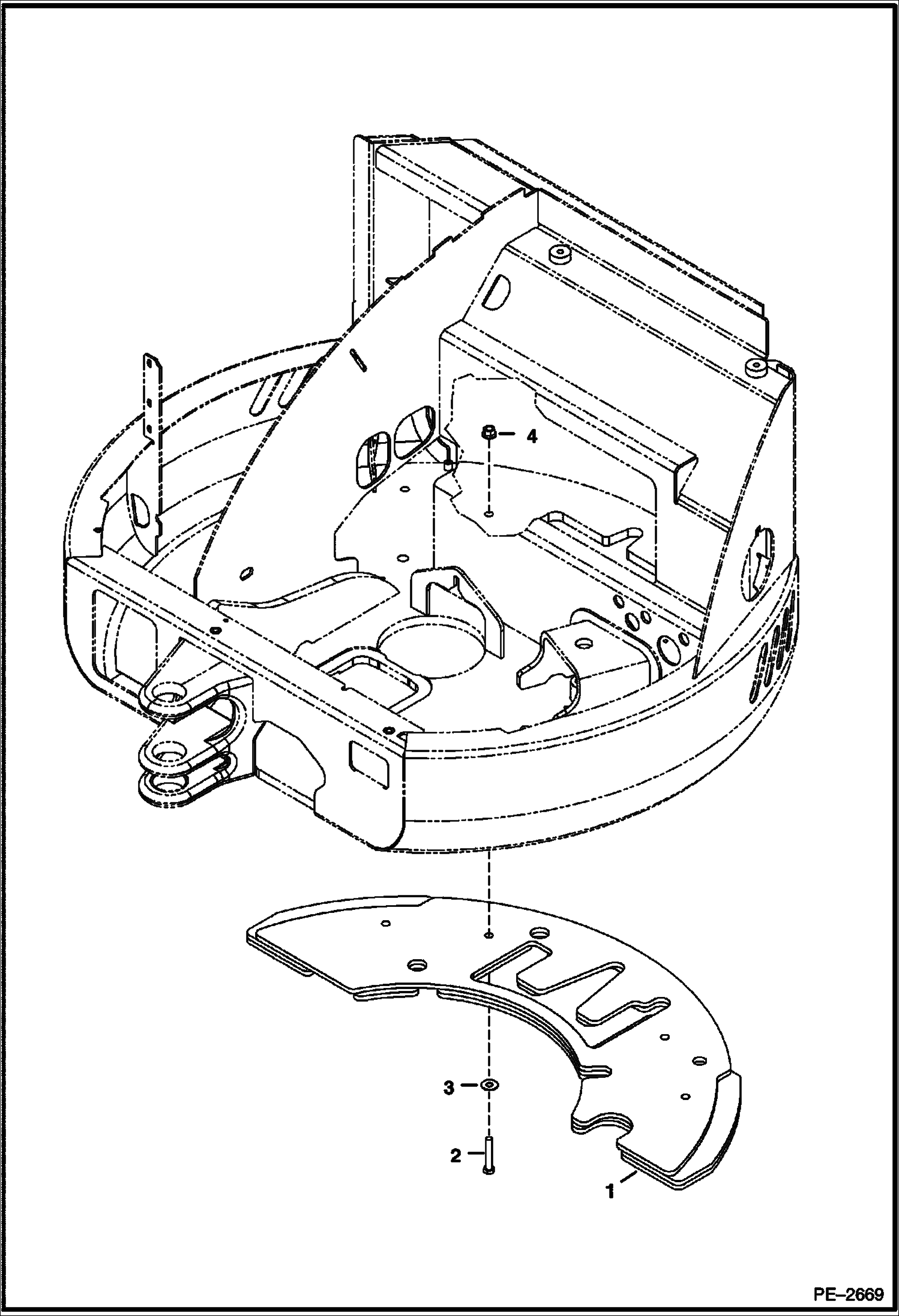 4

3

2

1

PE–2669